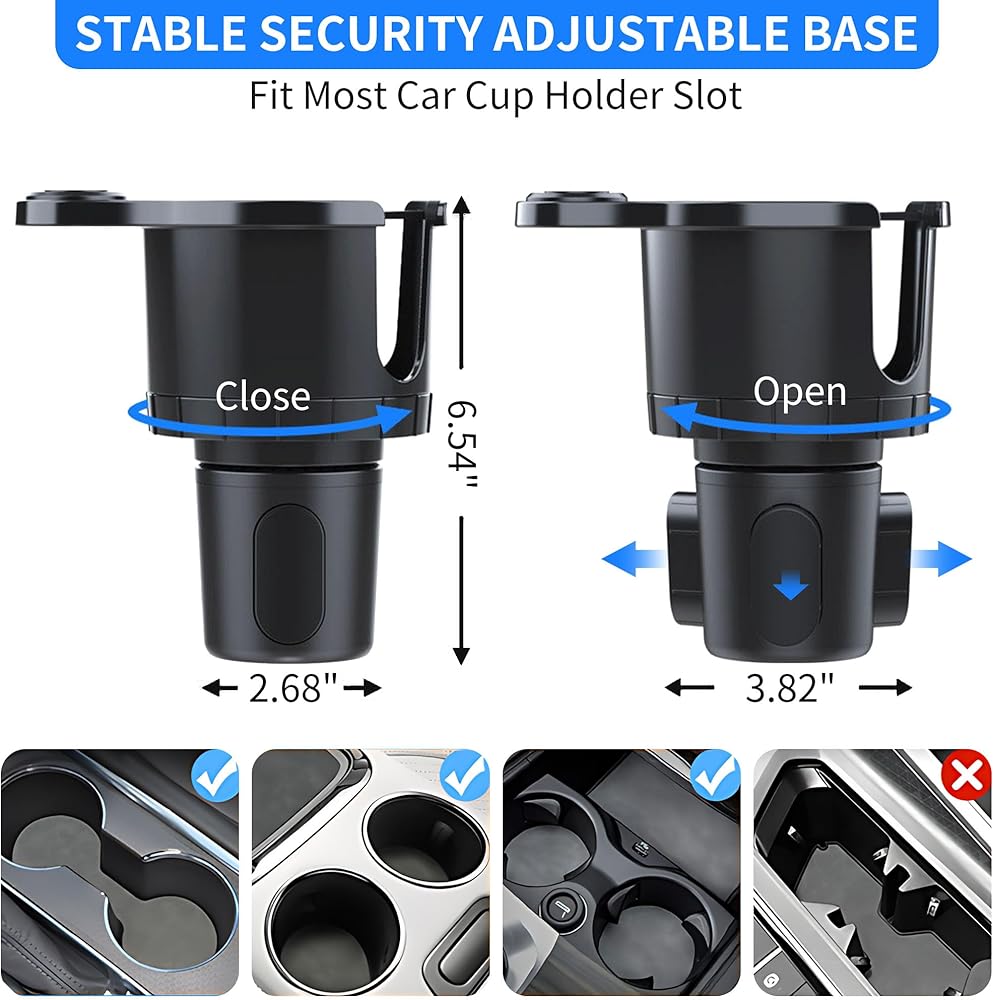 STABLE SECURITY ADJUSTABLE BASE

Fit Most Car Cup Holder Slot

Close

6.54"

2.68"

Open

3.82"