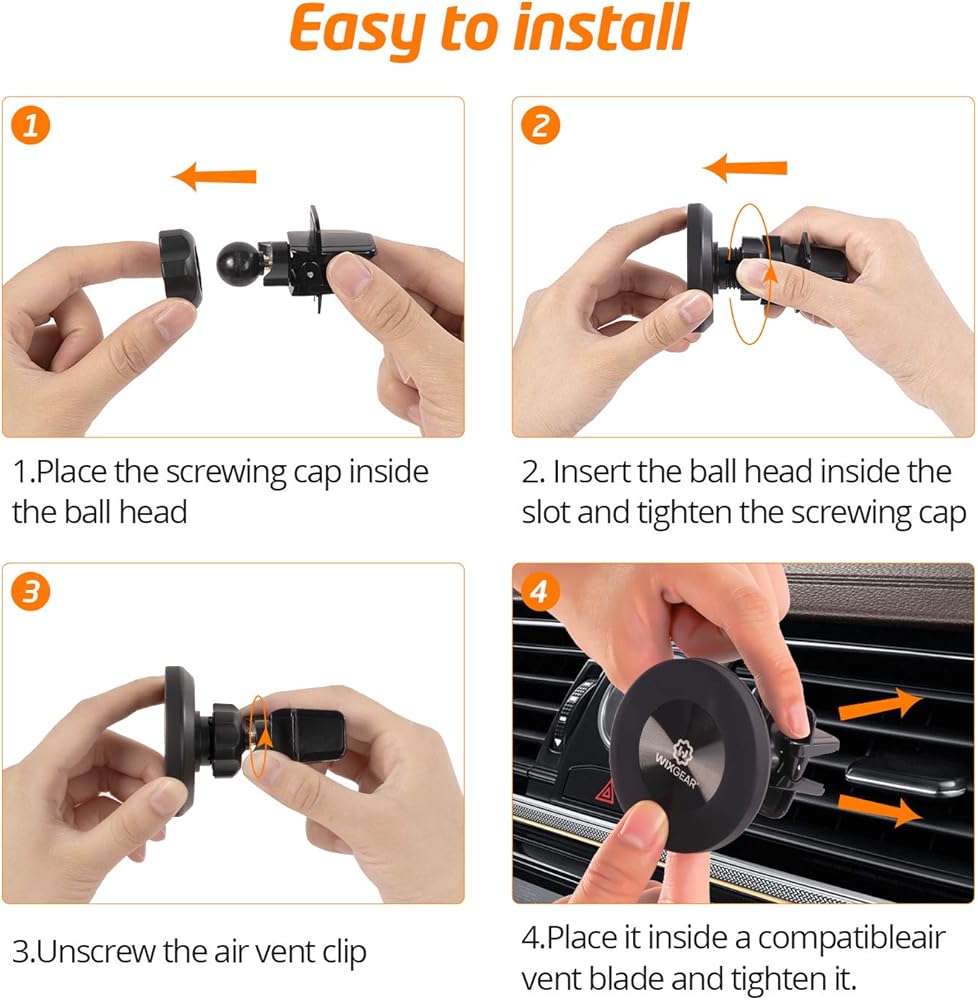 Easy to install

1

1.Place the screwing cap inside the ball head

2

2. Insert the ball head inside the slot and tighten the screwing cap

3

3.Unscrew the air vent clip

4

WIXGEAR

4.Place it inside a compatibleair vent blade and tighten it.