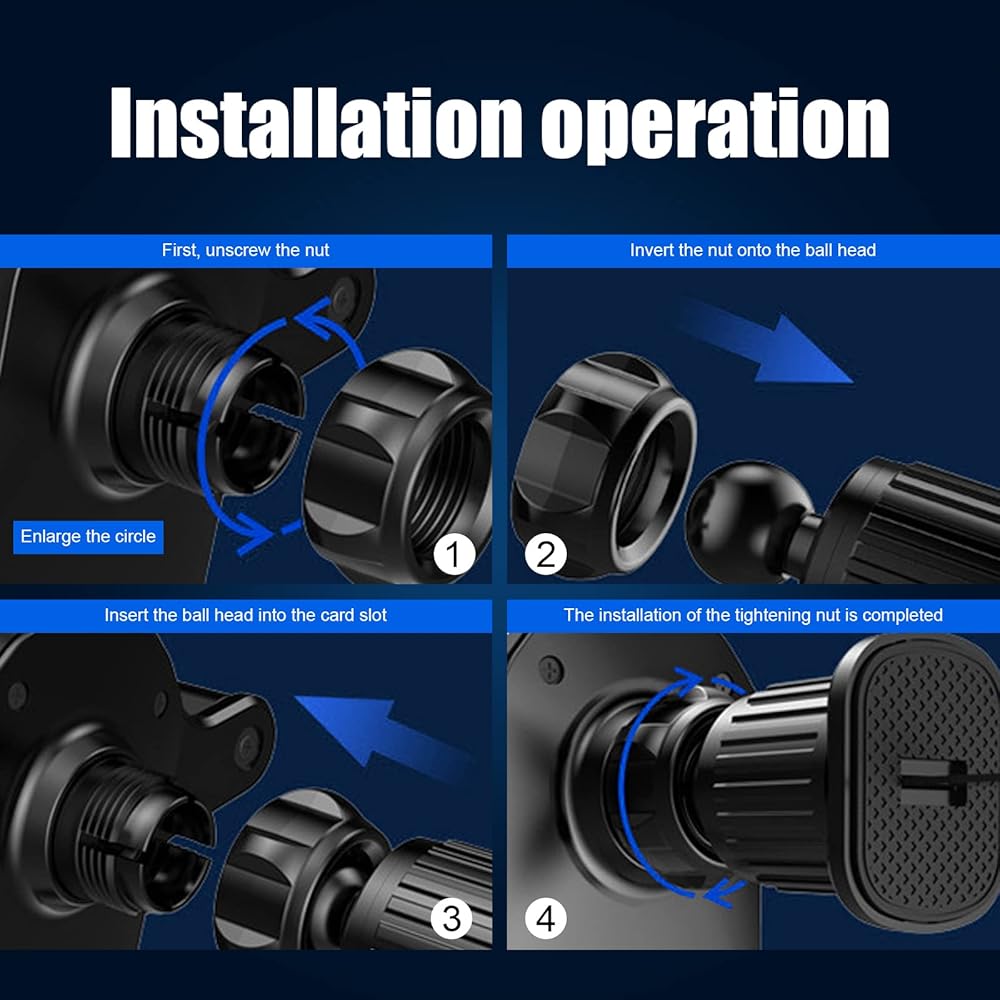 Installation operation

First, unscrew the nut

Enlarge the circle

1

Invert the nut onto the ball head

2

Insert the ball head into the card slot

3

The installation of the tightening nut is completed

4