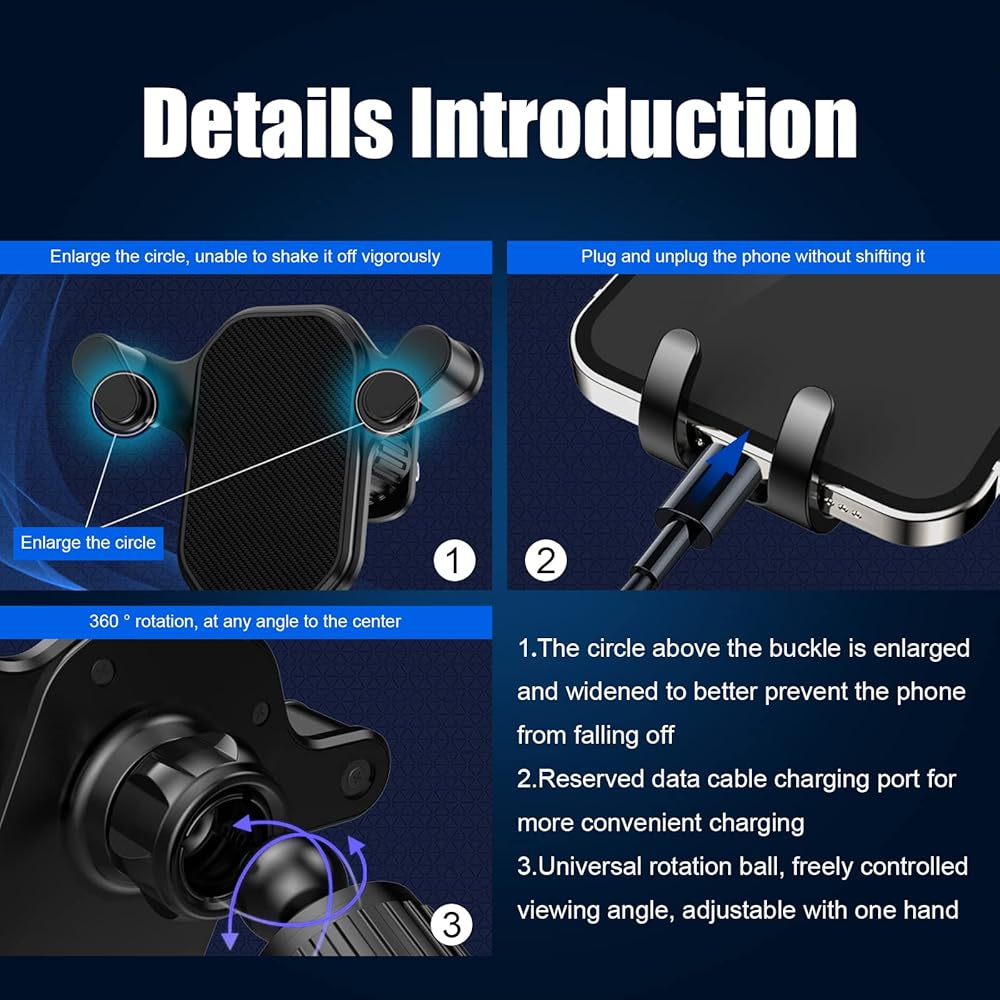 Details Introduction

Enlarge the circle, unable to shake it off vigorously

Enlarge the circle

1

Plug and unplug the phone without shifting it

2

360 ° rotation, at any angle to the center

3

1.The circle above the buckle is enlarged and widened to better prevent the phone from falling off
2.Reserved data cable charging port for more convenient charging
3.Universal rotation ball, freely controlled viewing angle, adjustable with one hand