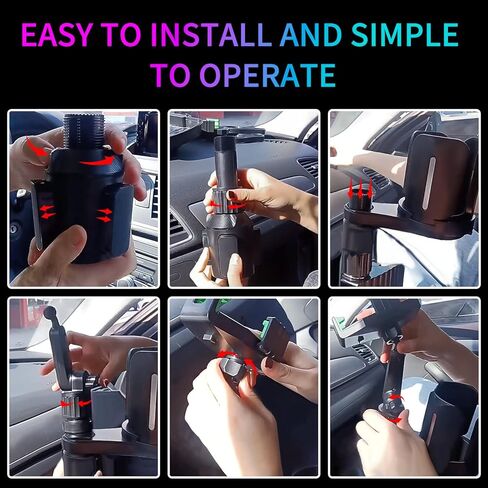 EASY TO INSTALL AND SIMPLE TO OPERATE