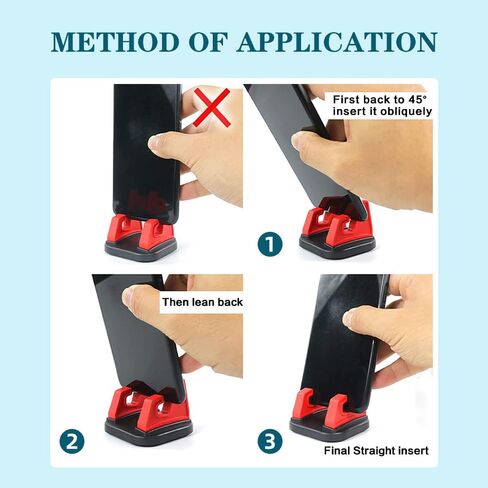 METHOD OF APPLICATION

First back to 45° insert it obliquely

1

Then lean back

2

3

Final Straight insert