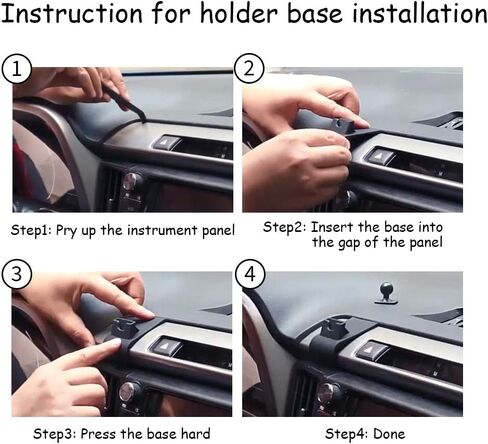 Instruction for holder base installation

1

Step1: Pry up the instrument panel

2

Step2: Insert the base into the gap of the panel

3

Step3: Press the base hard

4

Step4: Done