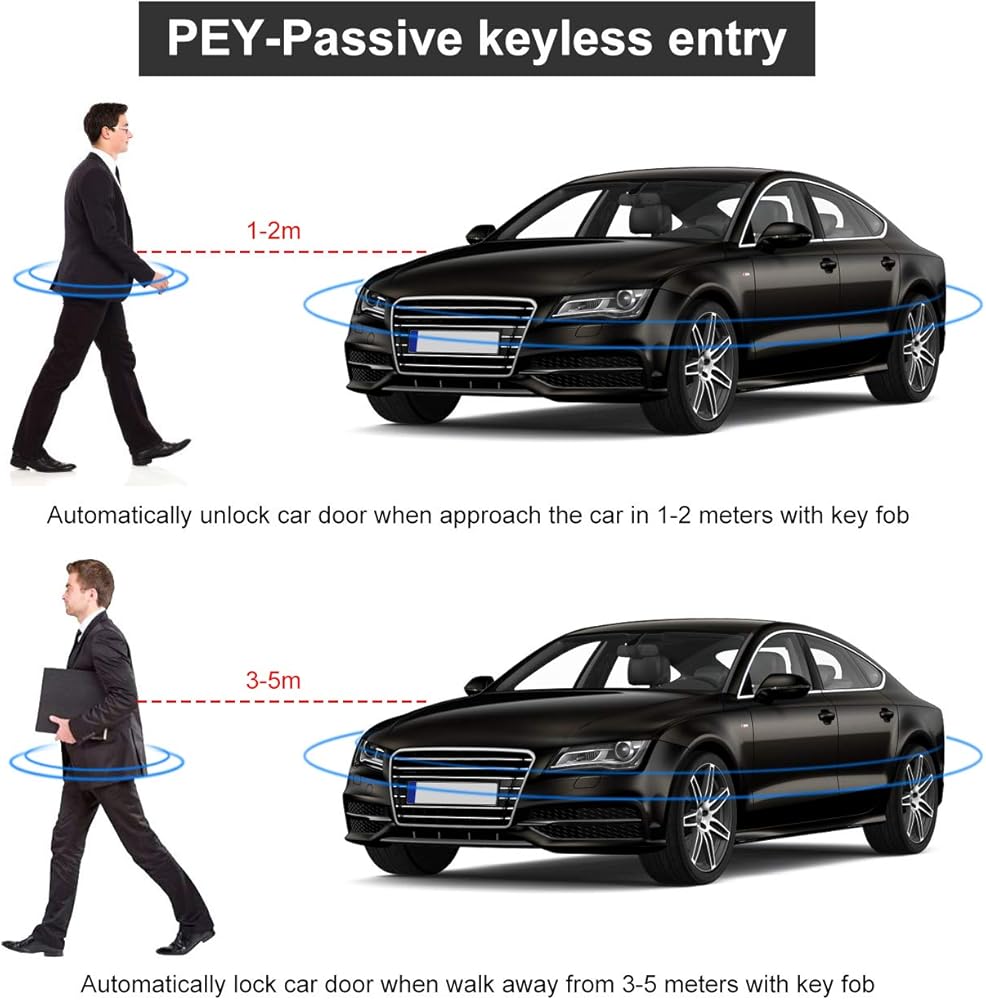 PEY-Passive keyless entry

1-2m

Automatically unlock car door when approach the car in 1-2 meters with key fob

3-5m

Automatically lock car door when walk away from 3-5 meters with key fob