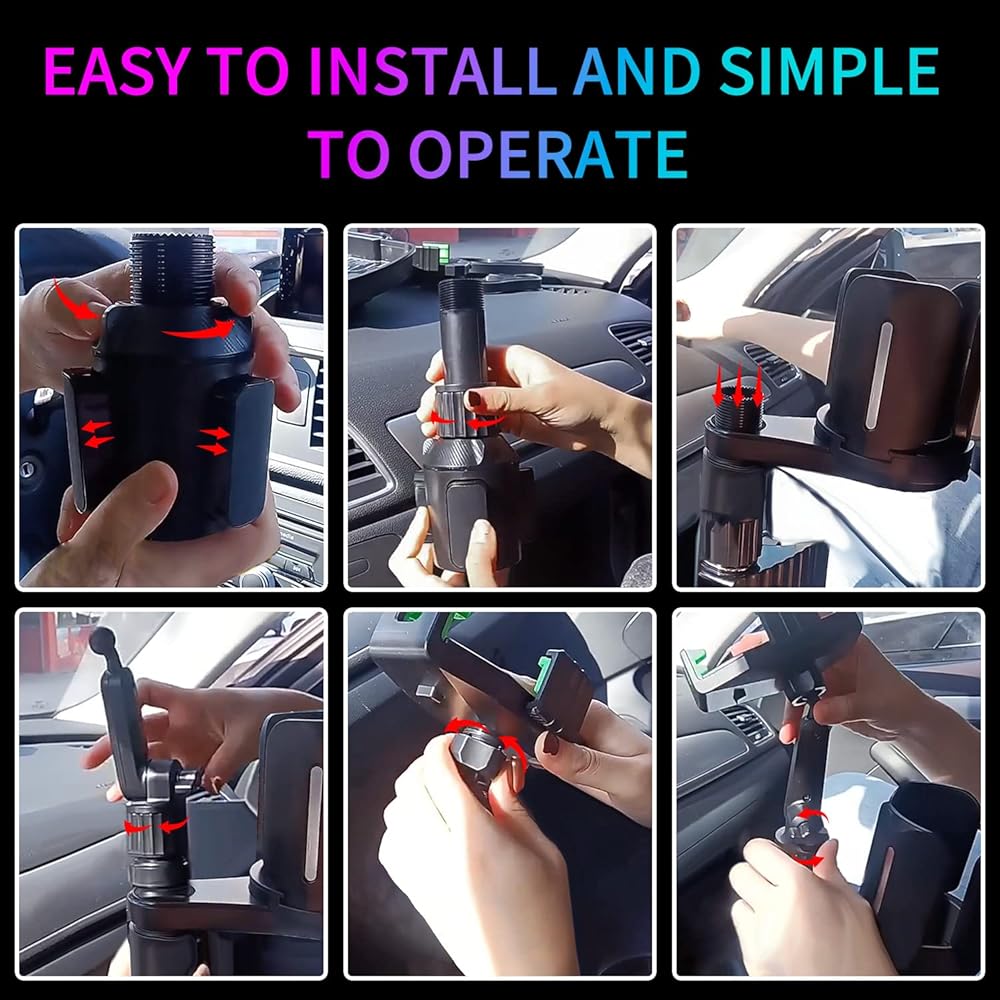 EASY TO INSTALL AND SIMPLE TO OPERATE