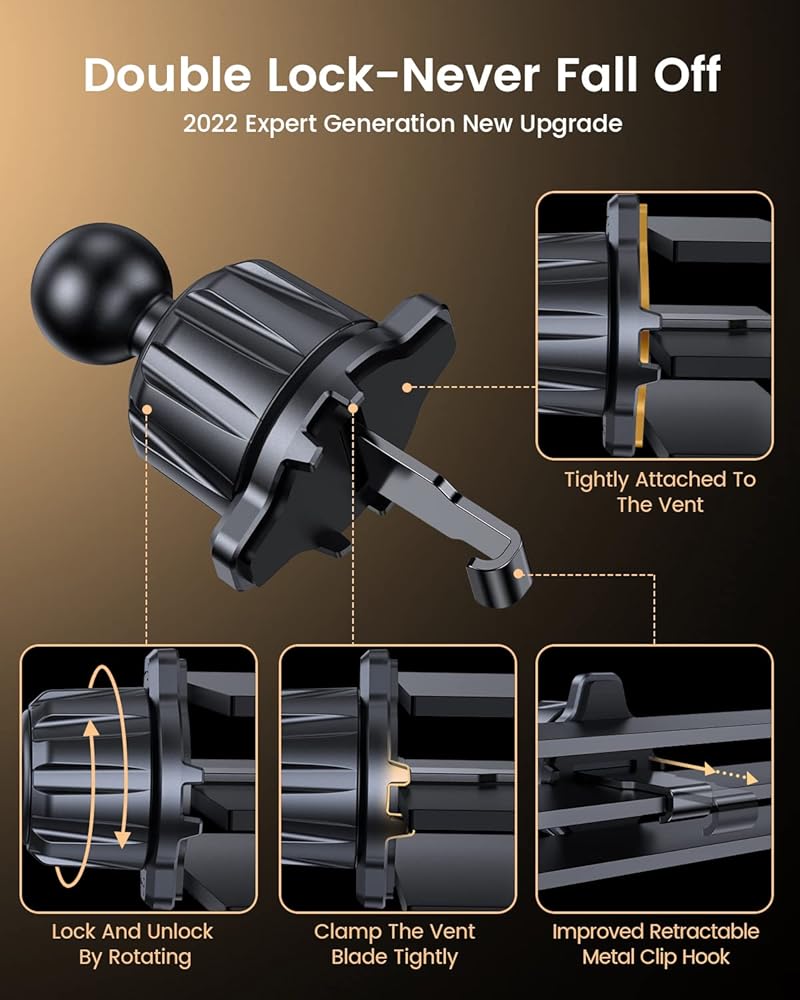 Double Lock-Never Fall Off

2022 Expert Generation New Upgrade

Tightly Attached To The Vent

Lock And Unlock By Rotating

Clamp The Vent Blade Tightly

Improved Retractable Metal Clip Hook