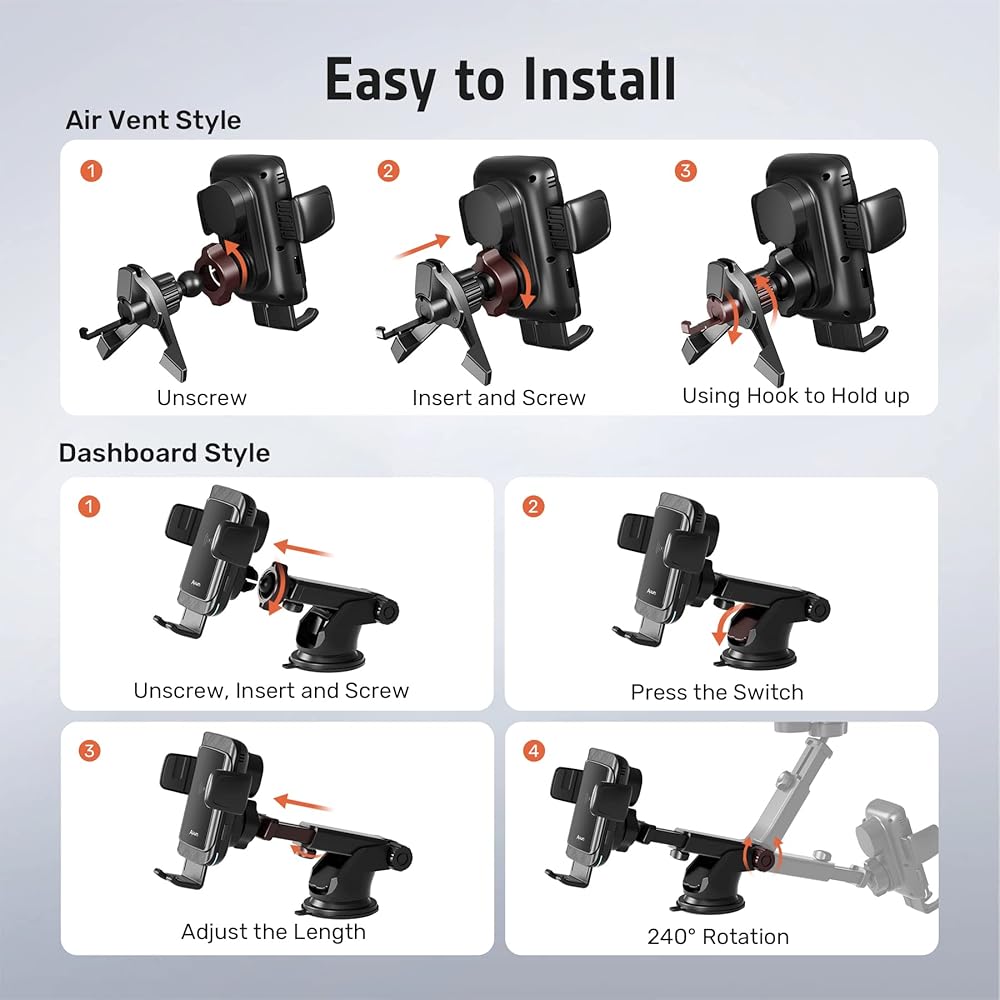 Easy to Install

Air Vent Style

1
Unscrew

2
Insert and Screw

3
Using Hook to Hold up

Dashboard Style

1
Unscrew, Insert and Screw

2
Press the Switch

3
Adjust the Length

4
240° Rotation