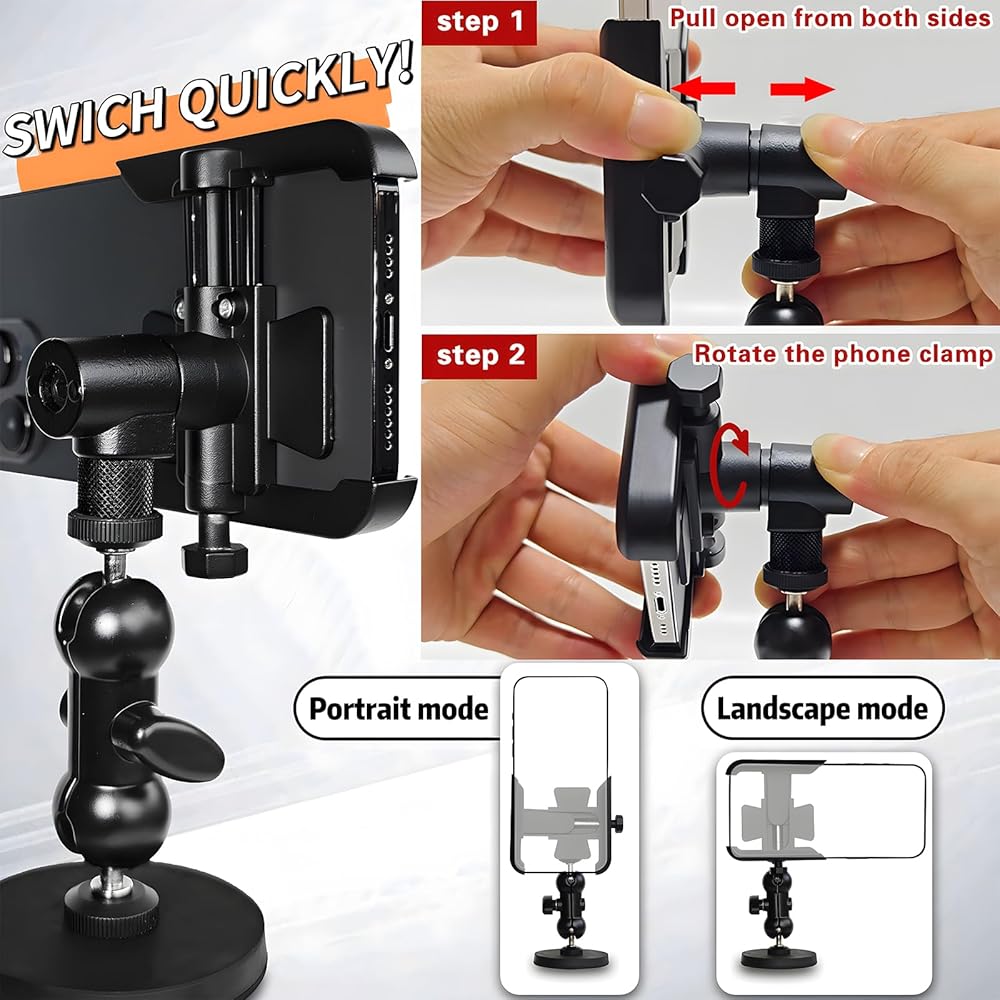 SWICH QUICKLY!

step 1
Pull open from both sides

step 2
Rotate the phone clamp

Portrait mode

Landscape mode