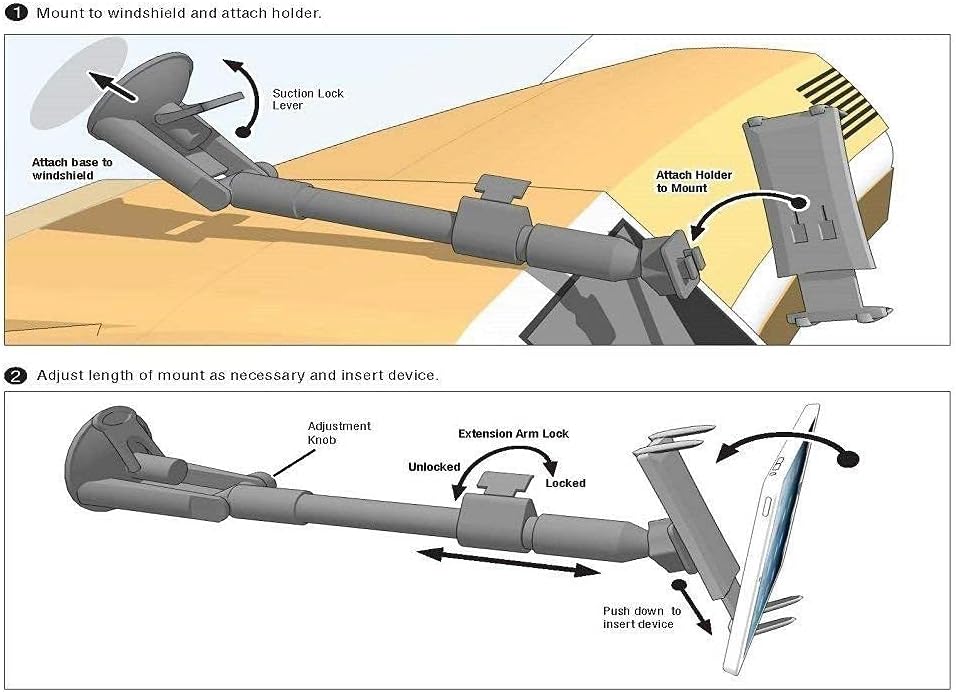 1 Mount to windshield and attach holder.

Suction Lock Lever

Attach base to windshield

Attach Holder to Mount

2 Adjust length of mount as necessary and insert device.

Adjustment Knob

Extension Arm Lock

Unlocked

Locked

Push down to insert device