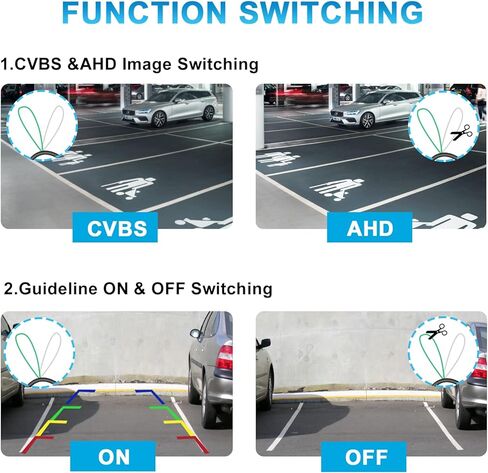 FUNCTION SWITCHING

1.CVBS &AHD Image Switching

CVBS

AHD

2.Guideline ON & OFF Switching

ON

OFF