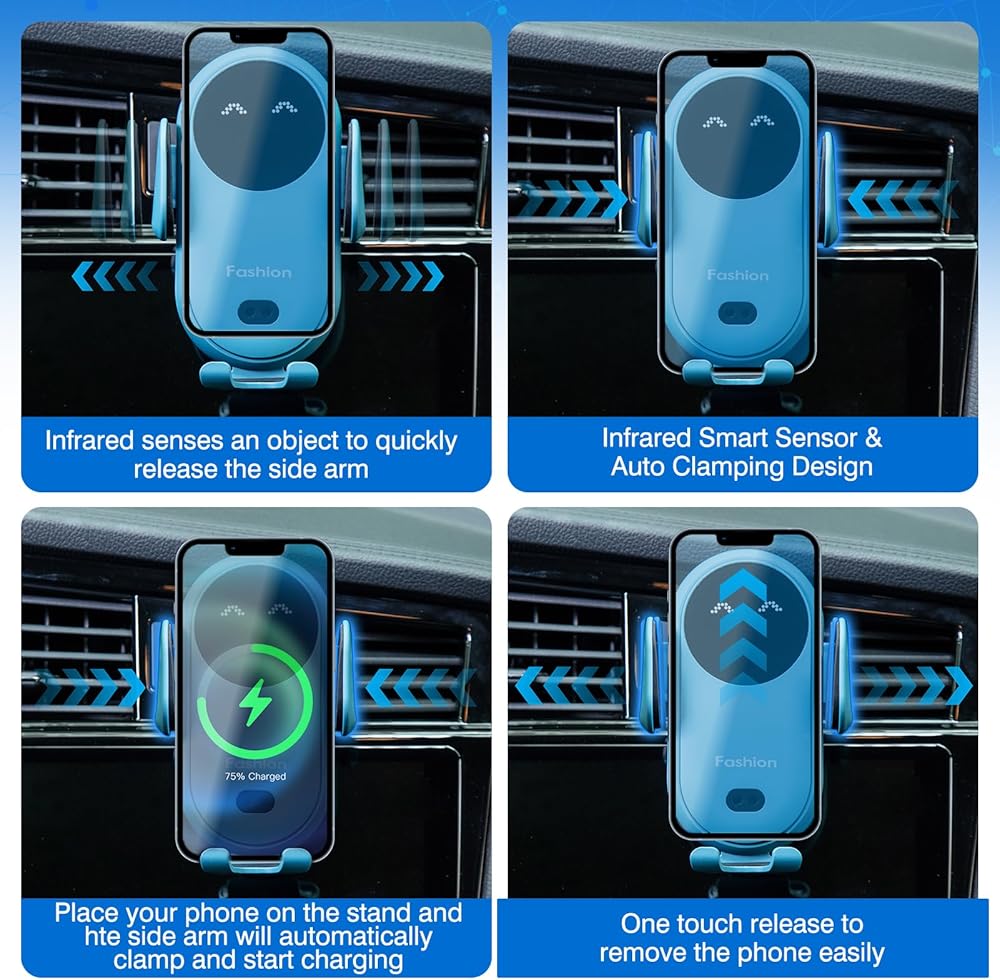 Fashion

Infrared senses an object to quickly release the side arm

Fashion

Infrared Smart Sensor & Auto Clamping Design

75% Charged

Place your phone on the stand and hte side arm will automatically clamp and start charging

Fashion

One touch release to remove the phone easily