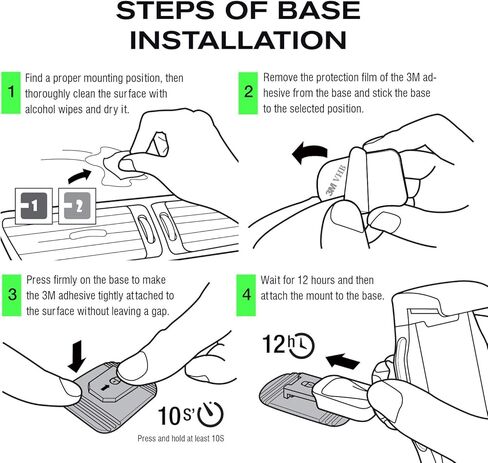 STEPS OF BASE INSTALLATION

1 Find a proper mounting position, then thoroughly clean the surface with alcohol wipes and dry it.

1

2

2 Remove the protection film of the 3M adhesive from the base and stick the base to the selected position.

3M VHB

3 Press firmly on the base to make the 3M adhesive tightly attached to the surface without leaving a gap.

10S'

Press and hold at least 10S

4 Wait for 12 hours and then attach the mount to the base.

12h