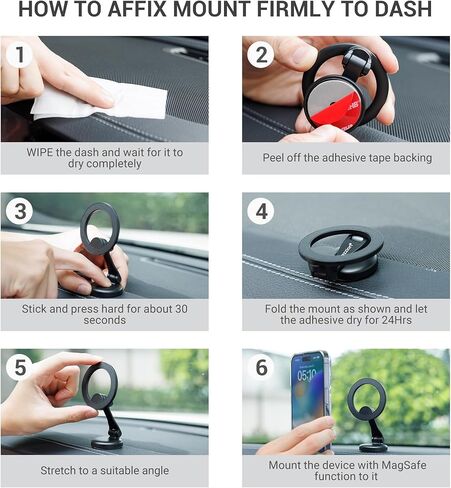 HOW TO AFFIX MOUNT FIRMLY TO DASH

1

WIPE the dash and wait for it to dry completely

2

Peel off the adhesive tape backing

3

Stick and press hard for about 30 seconds

4

Fold the mount as shown and let the adhesive dry for 24Hrs

5

Stretch to a suitable angle

6

05:10

Mount the device with MagSafe function to it