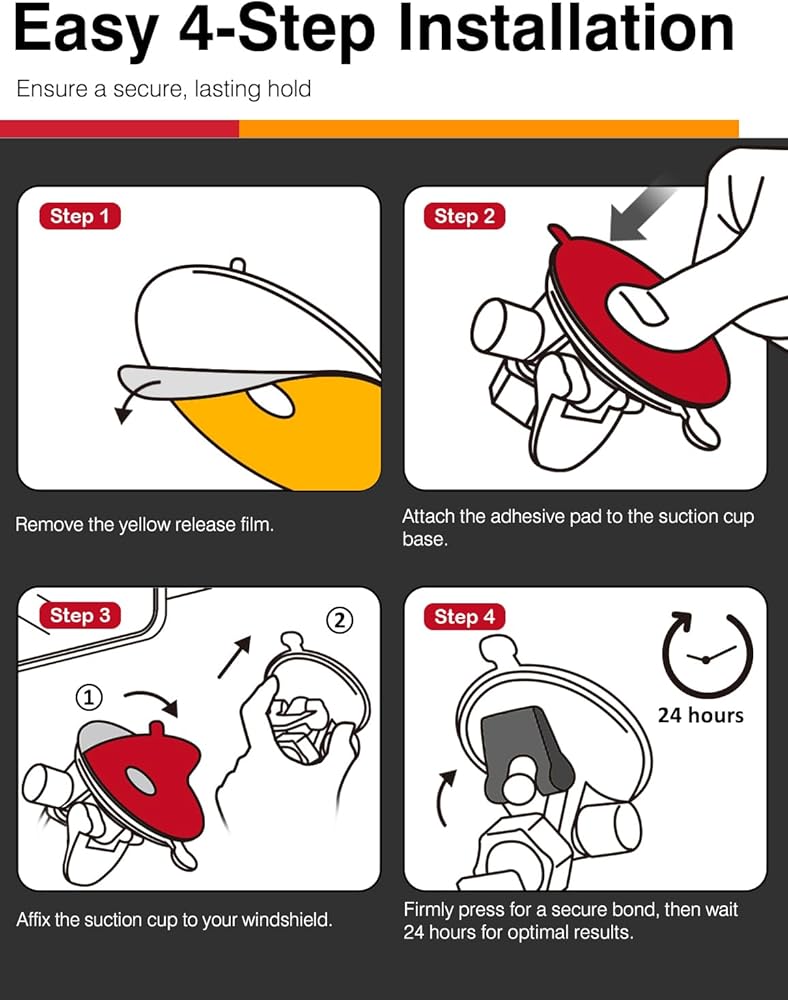 Easy 4-Step Installation

Ensure a secure, lasting hold

Step 1

Remove the yellow release film.

Step 2

Attach the adhesive pad to the suction cup base.

Step 3

①

②

Affix the suction cup to your windshield.

Step 4

24 hours

Firmly press for a secure bond, then wait 24 hours for optimal results.