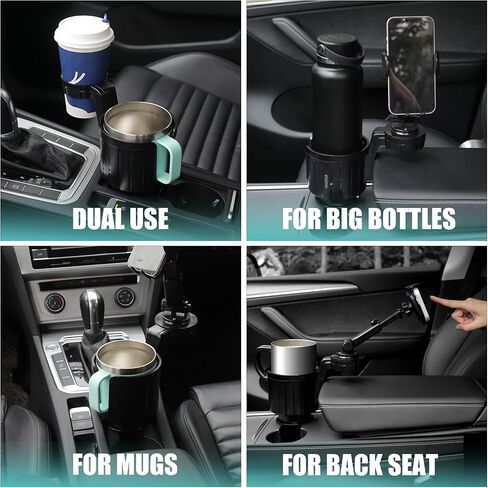 DUAL USE

FOR BIG BOTTLES

FOR MUGS

FOR BACK SEAT