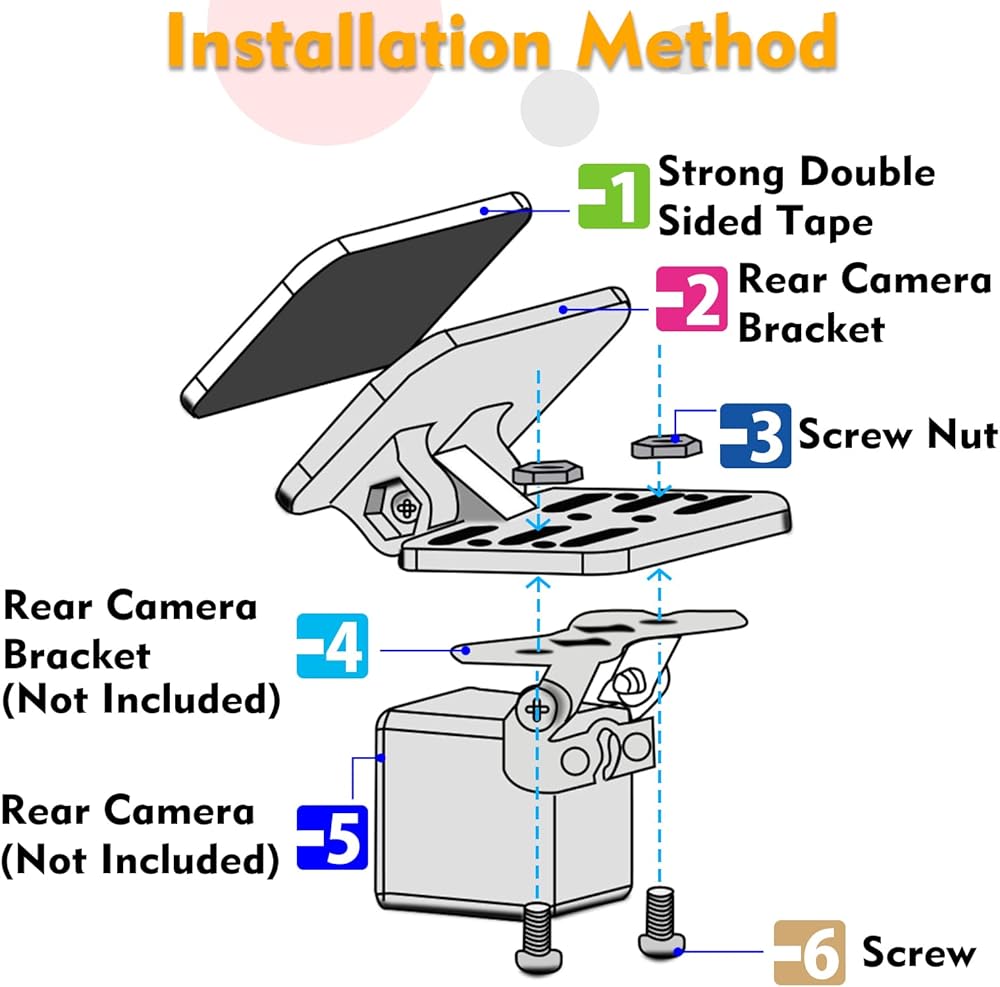 Installation Method

1 Strong Double Sided Tape

2 Rear Camera Bracket

3 Screw Nut

Rear Camera Bracket (Not Included) 4

Rear Camera (Not Included) 5

6 Screw