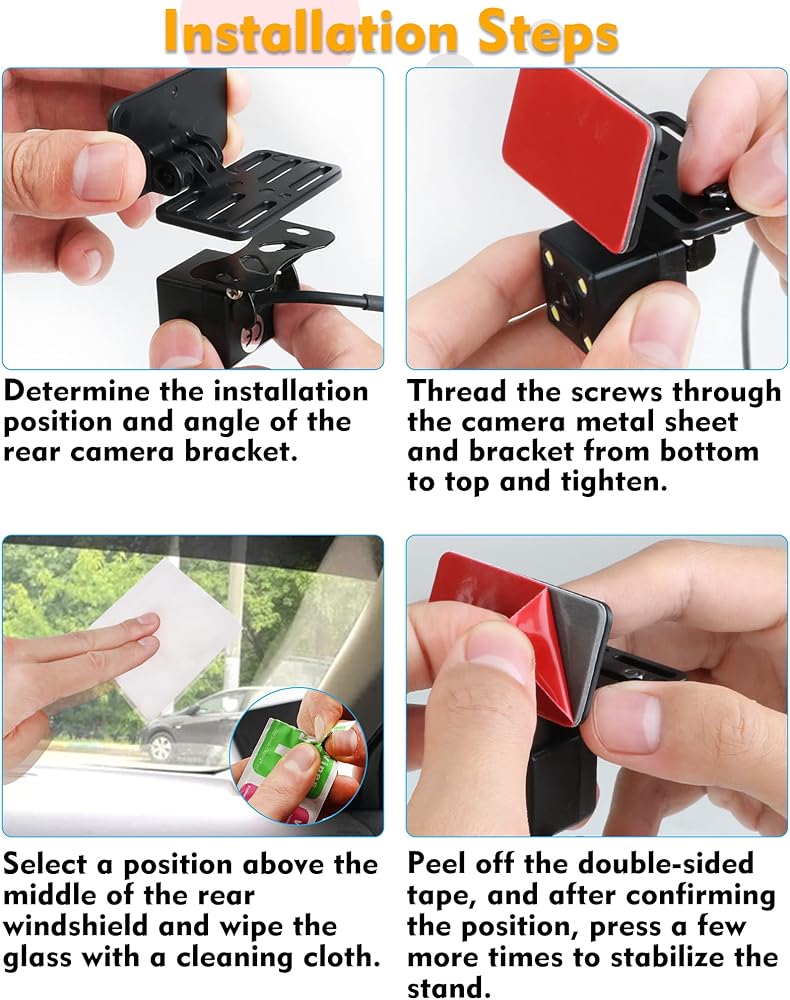 Installation Steps

Determine the installation position and angle of the rear camera bracket.

Thread the screws through the camera metal sheet and bracket from bottom to top and tighten.

Select a position above the middle of the rear windshield and wipe the glass with a cleaning cloth.

Peel off the double-sided tape, and after confirming the position, press a few more times to stabilize the stand.