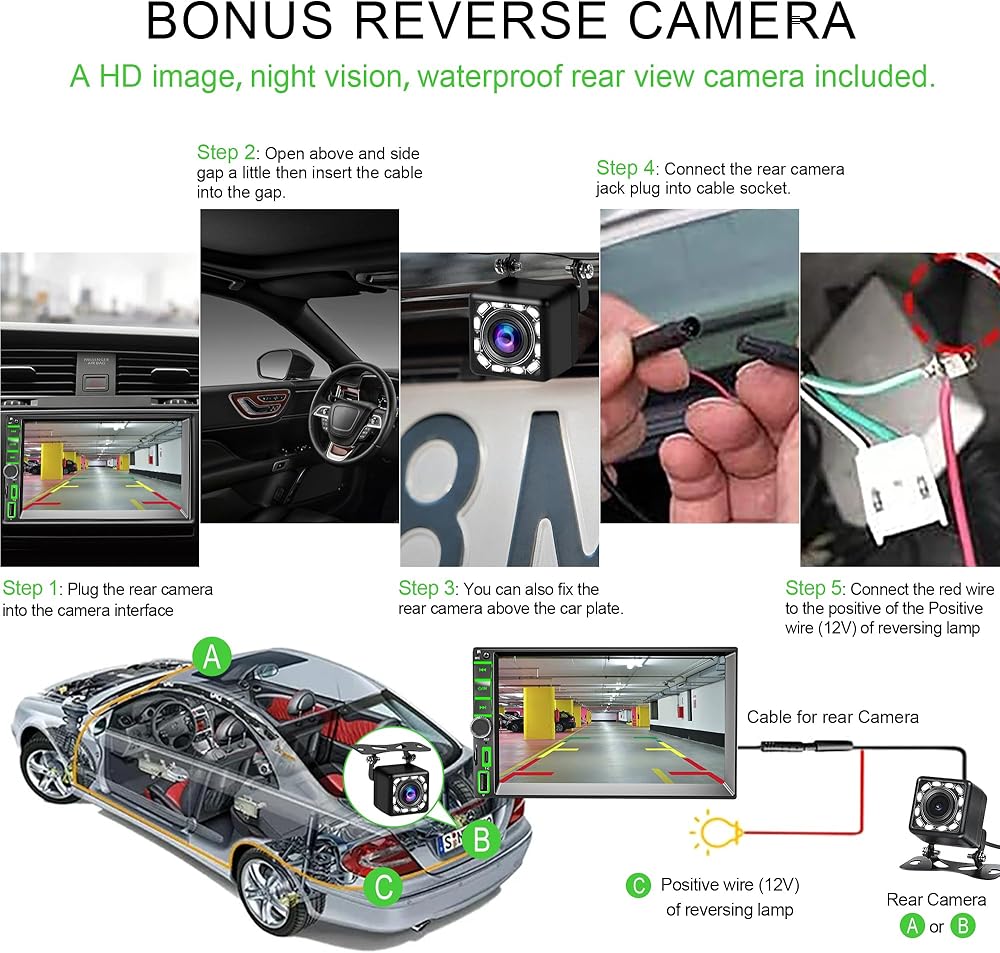 BONUS REVERSE CAMERA

A HD image, night vision, waterproof rear view camera included.

Step 2: Open above and side gap a little then insert the cable into the gap.

Step 4: Connect the rear camera jack plug into cable socket.

Step 1: Plug the rear camera into the camera interface

Step 3: You can also fix the rear camera above the car plate.

Step 5: Connect the red wire to the positive of the Positive wire (12V) of reversing lamp

A

B

C

Cable for rear Camera

C Positive wire (12V) of reversing lamp

Rear Camera
A or B