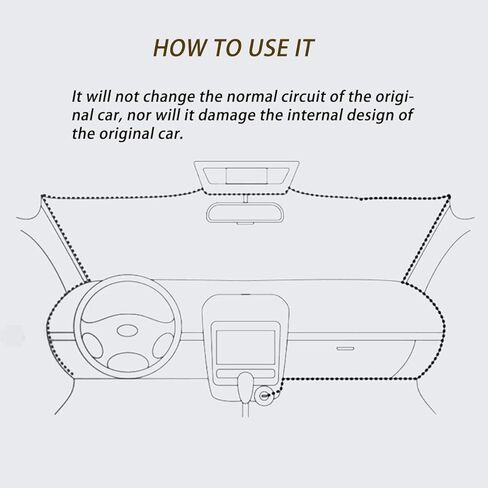 HOW TO USE IT

It will not change the normal circuit of the original car, nor will it damage the internal design of the original car.