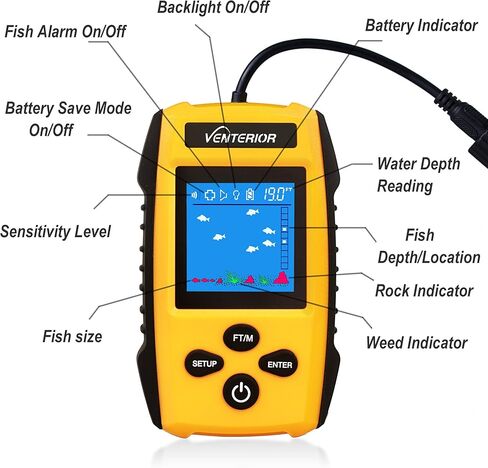 Backlight On/Off

Fish Alarm On/Off

Battery Indicator

Battery Save Mode On/Off

VENTERIOR

Water Depth Reading

19.0 FT

Sensitivity Level

Fish Depth/Location

Rock Indicator

Fish size

Weed Indicator

FT/M

SETUP

ENTER