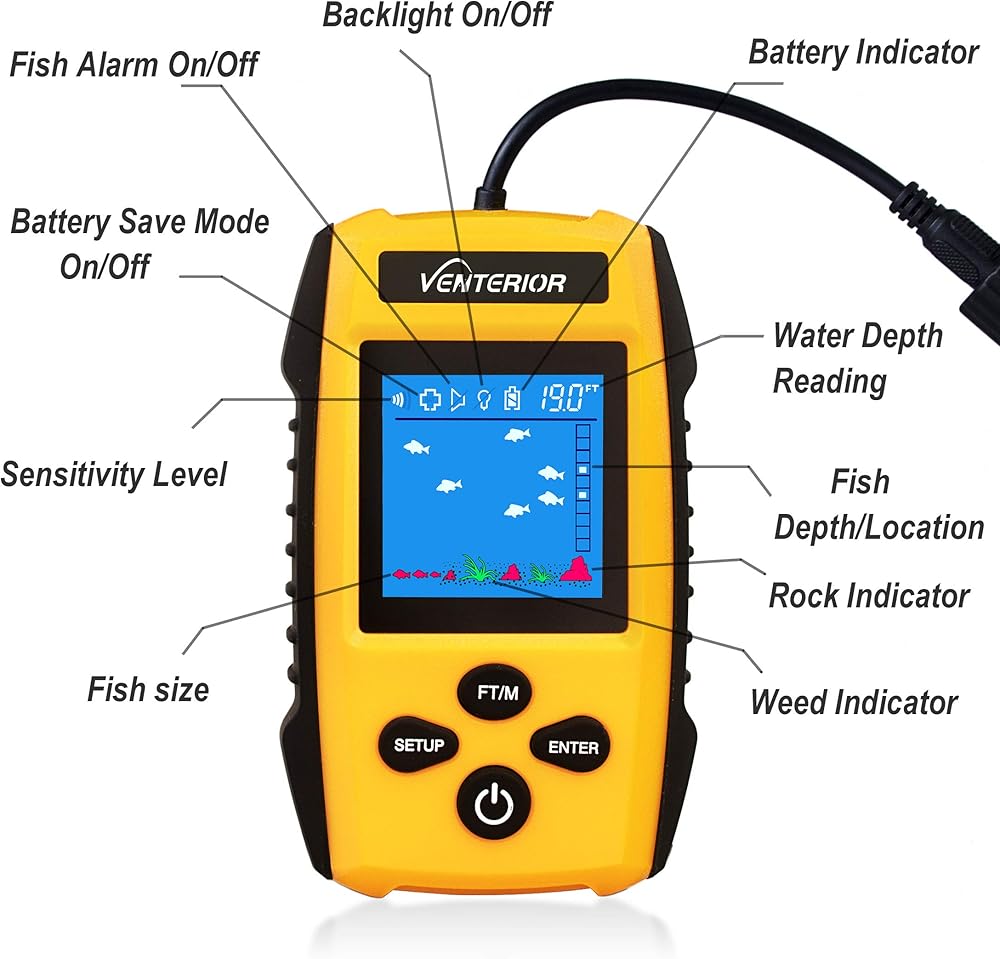 Backlight On/Off

Fish Alarm On/Off

Battery Indicator

Battery Save Mode On/Off

VENTERIOR

Water Depth Reading

19.0 FT

Sensitivity Level

Fish Depth/Location

Rock Indicator

Fish size

Weed Indicator

FT/M

SETUP

ENTER