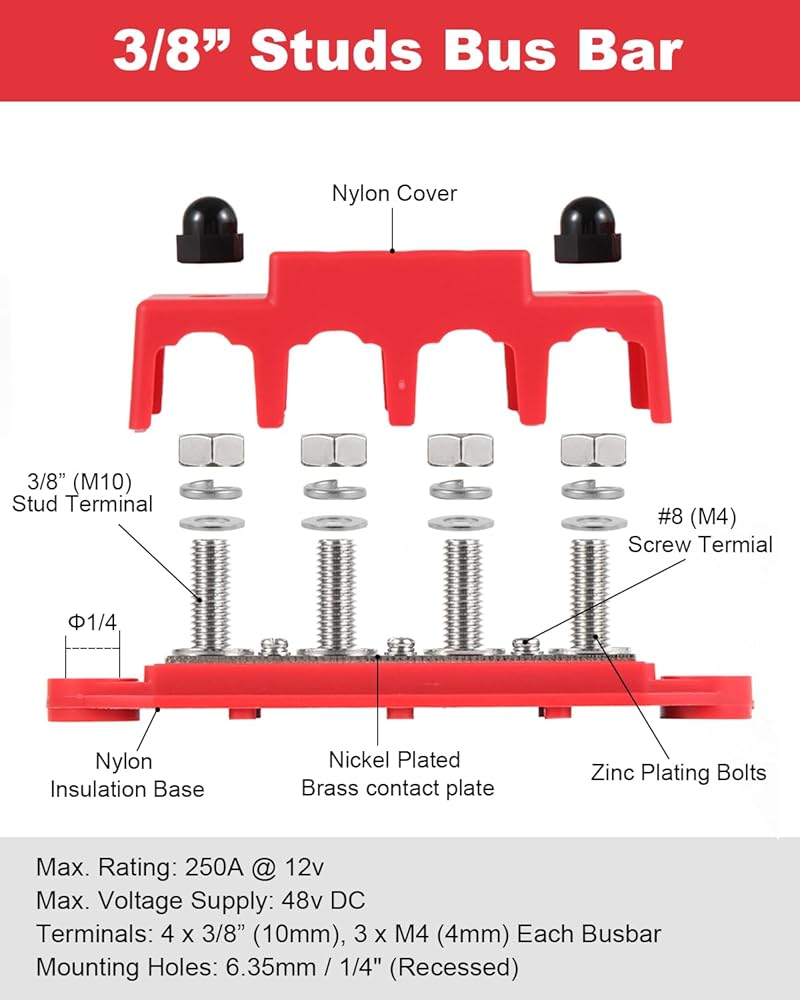 3/8” Studs Bus Bar

Nylon Cover

3/8” (M10)
Stud Terminal

#8 (M4)
Screw Termial

Φ1/4

Nylon
Insulation Base

Nickel Plated
Brass contact plate

Zinc Plating Bolts

Max. Rating: 250A @ 12v
Max. Voltage Supply: 48v DC
Terminals: 4 x 3/8” (10mm), 3 x M4 (4mm) Each Busbar
Mounting Holes: 6.35mm / 1/4" (Recessed)