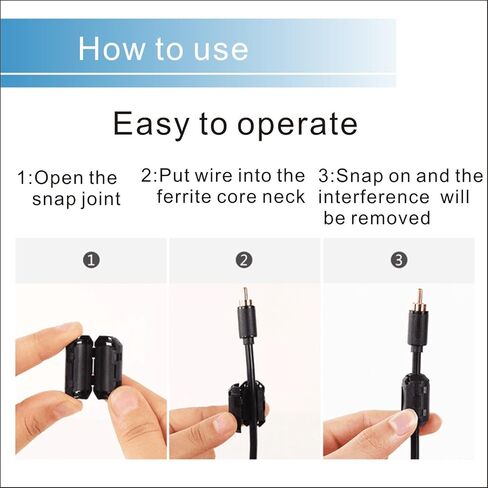 How to use

Easy to operate

1:Open the snap joint

2:Put wire into the ferrite core neck

3:Snap on and the interference will be removed

❶

❷

❸