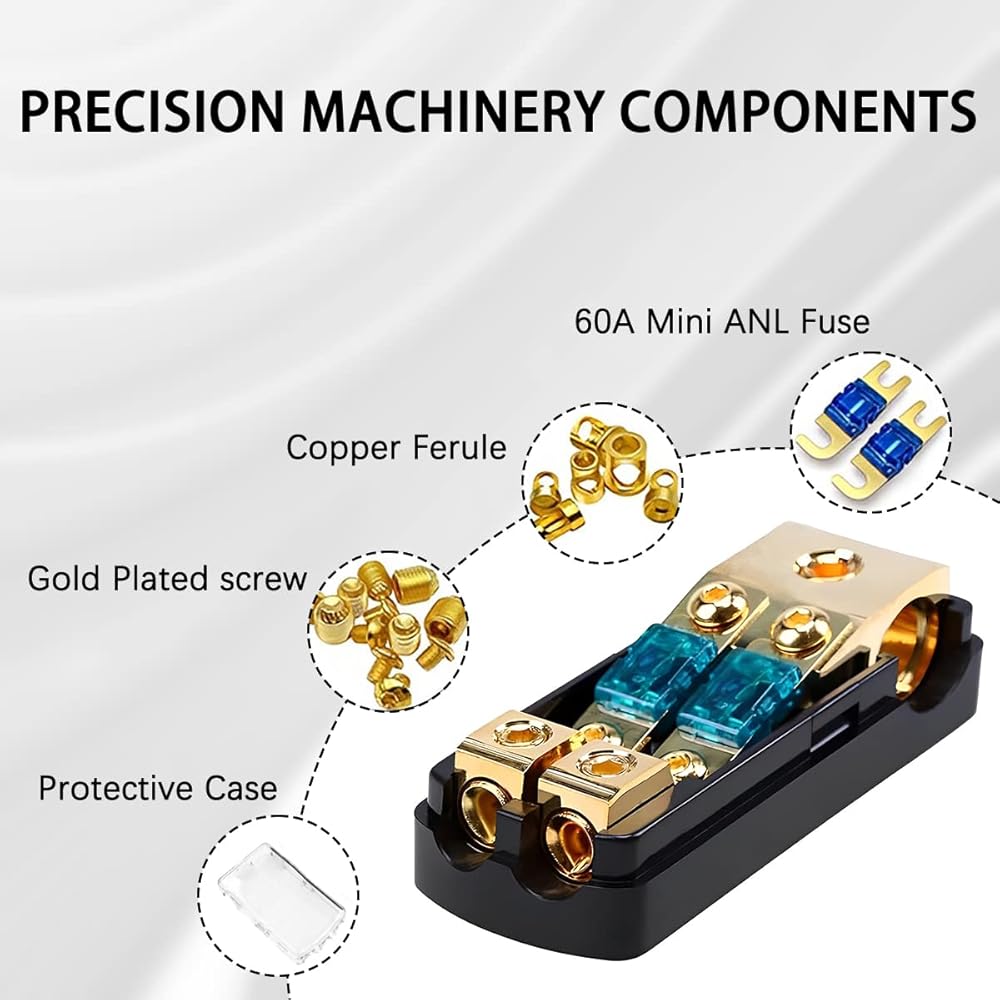 PRECISION MACHINERY COMPONENTS

60A Mini ANL Fuse

Copper Ferule

Gold Plated screw

Protective Case