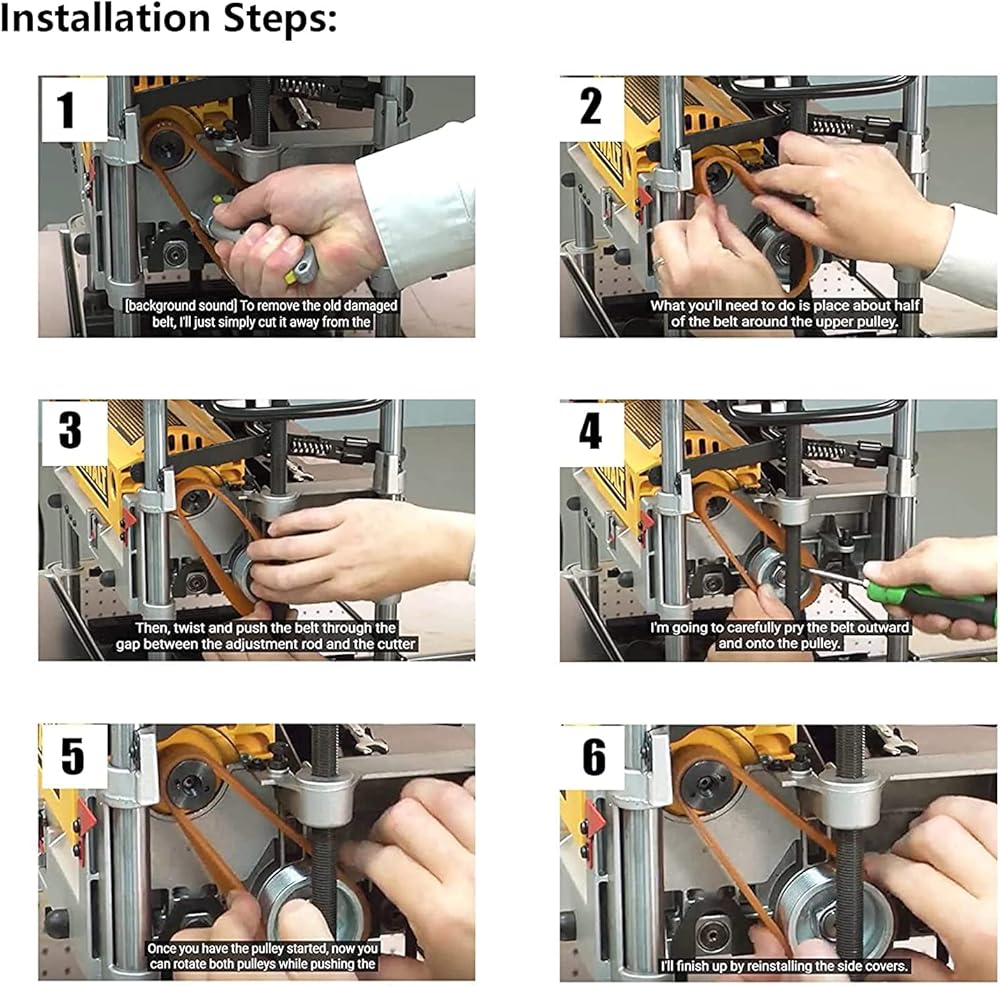 Installation Steps:

1

[background sound] To remove the old damaged belt, I'll just simply cut it away from the

2

What you'll need to do is place about half of the belt around the upper pulley.

3

Then, twist and push the belt through the gap between the adjustment rod and the cutter

4

I'm going to carefully pry the belt outward and onto the pulley.

5

Once you have the pulley started, now you can rotate both pulleys while pushing the

6

I'll finish up by reinstalling the side covers.