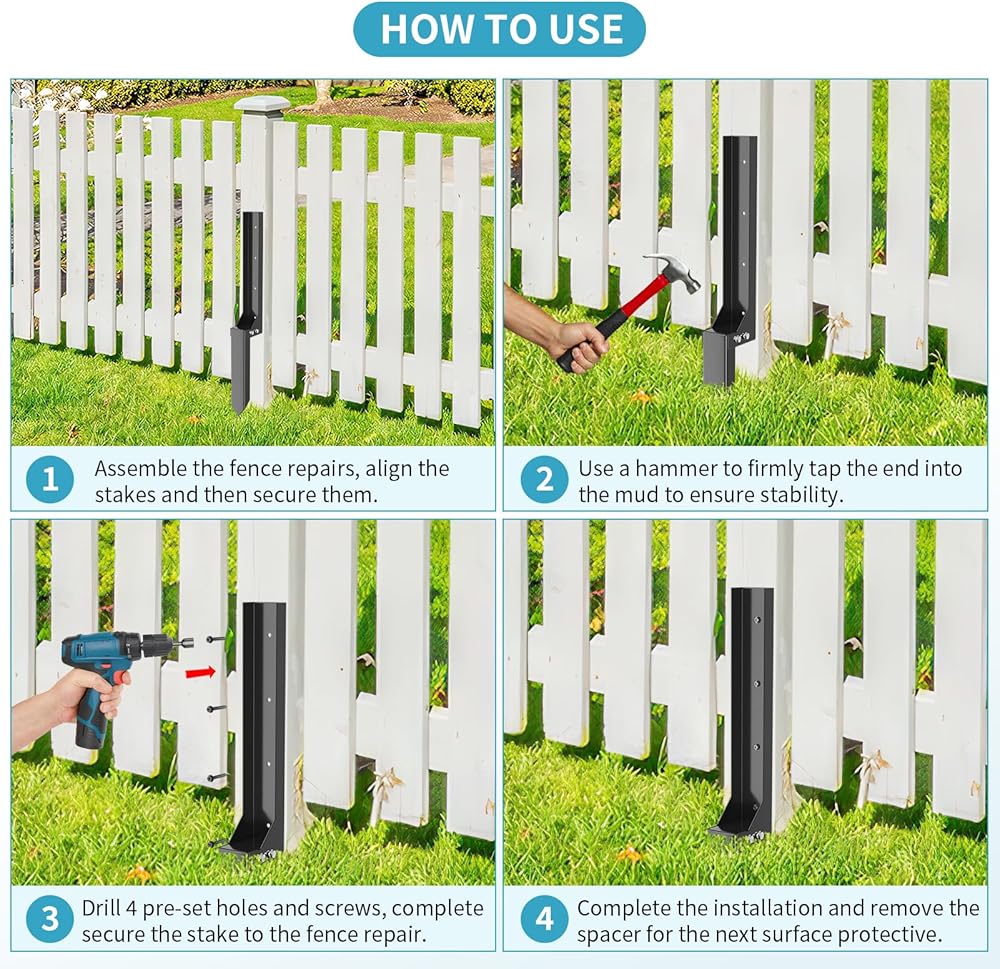 HOW TO USE

1 Assemble the fence repairs, align the stakes and then secure them.

2 Use a hammer to firmly tap the end into the mud to ensure stability.

3 Drill 4 pre-set holes and screws, complete secure the stake to the fence repair.

4 Complete the installation and remove the spacer for the next surface protective.