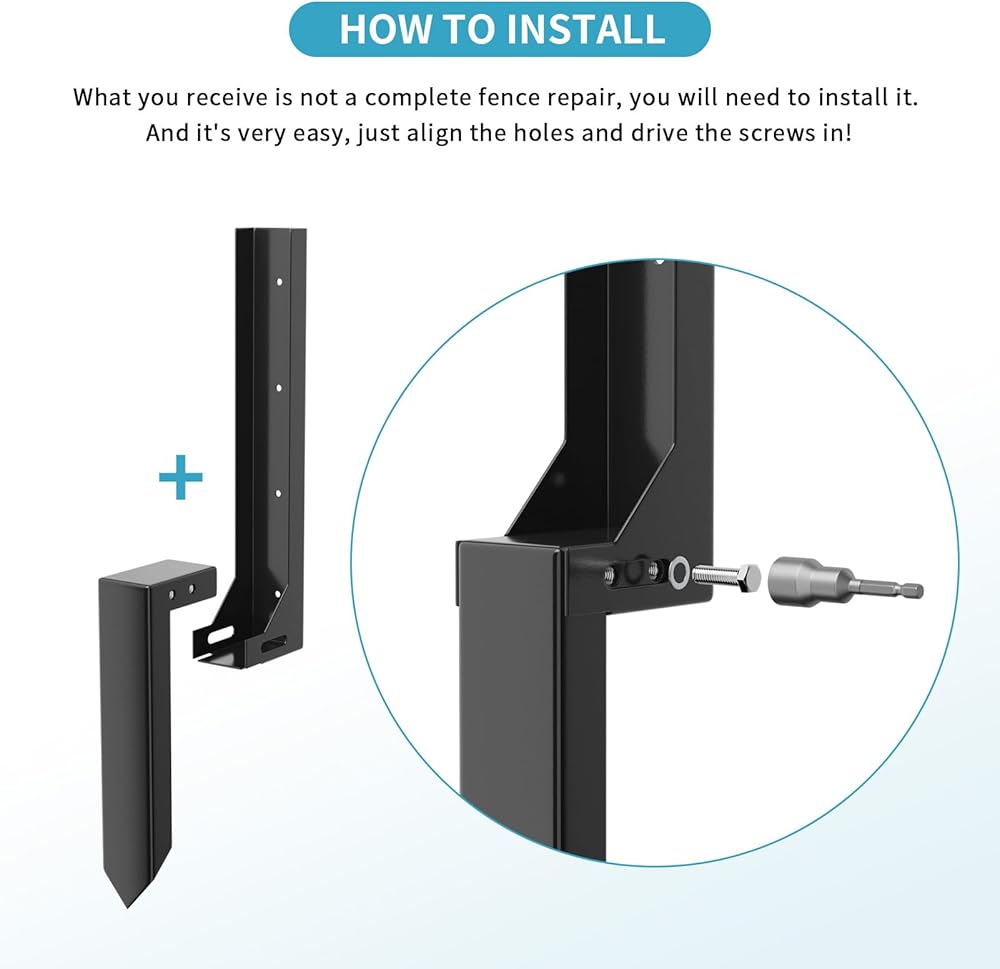 HOW TO INSTALL

What you receive is not a complete fence repair, you will need to install it. And it's very easy, just align the holes and drive the screws in!

+