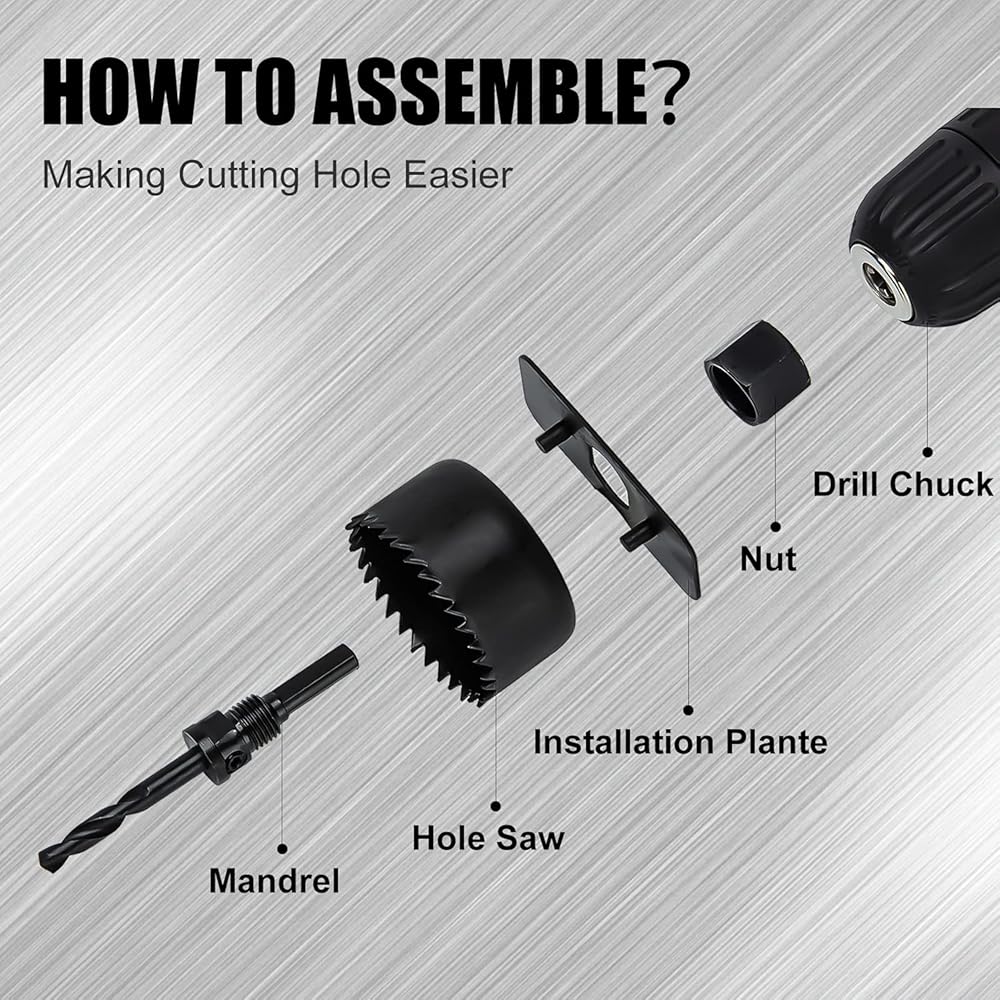 HOW TO ASSEMBLE?

Making Cutting Hole Easier

Drill Chuck

Nut

Installation Plante

Hole Saw

Mandrel