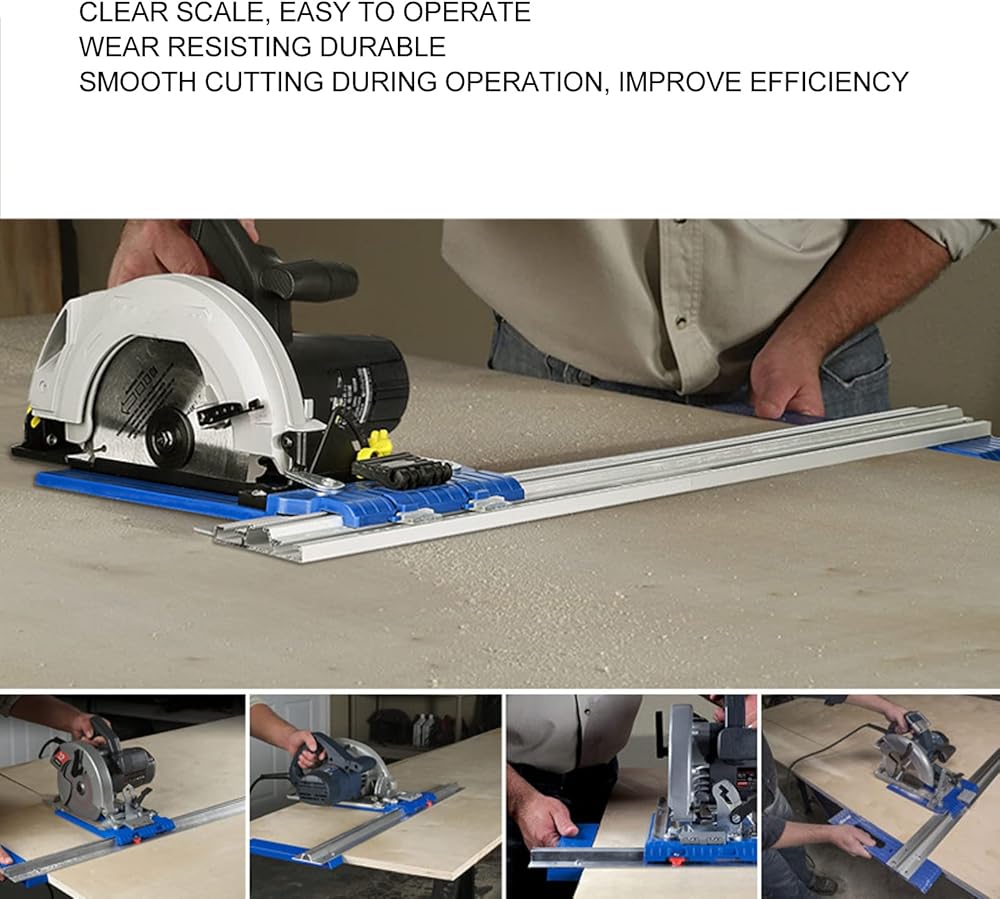 CLEAR SCALE, EASY TO OPERATE
WEAR RESISTING DURABLE
SMOOTH CUTTING DURING OPERATION, IMPROVE EFFICIENCY