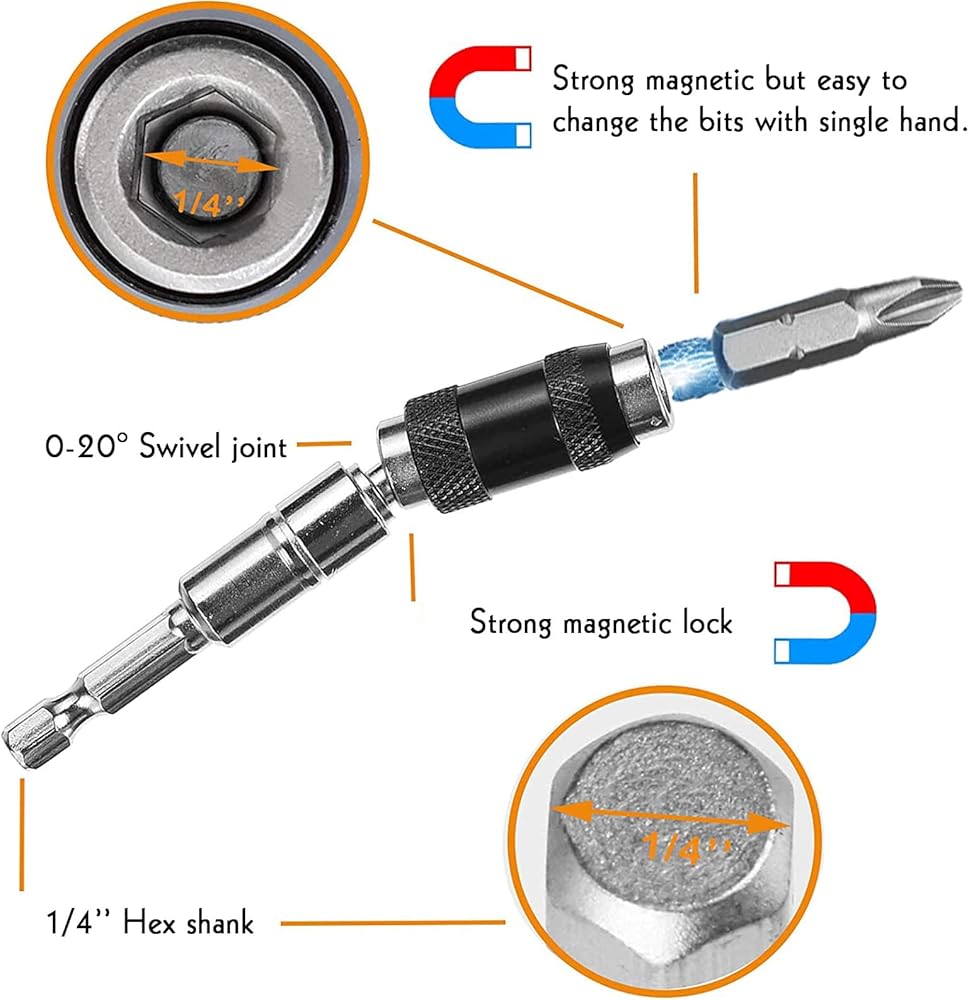 1/4''

Strong magnetic but easy to change the bits with single hand.

0-20° Swivel joint

Strong magnetic lock

1/4''

1/4'' Hex shank