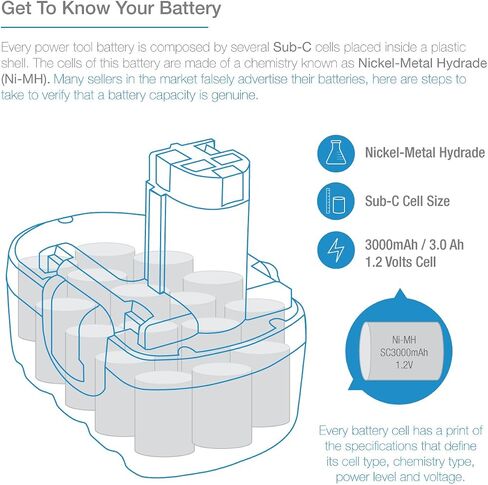 Get To Know Your Battery

Every power tool battery is composed by several Sub-C cells placed inside a plastic shell. The cells of this battery are made of a chemistry known as Nickel-Metal Hydrade (Ni-MH). Many sellers in the market falsely advertise their batteries, here are steps to take to verify that a battery capacity is genuine.

Nickel-Metal Hydrade

Sub-C Cell Size

3000mAh / 3.0 Ah
1.2 Volts Cell

Ni-MH
SC3000mAh
1.2V

Every battery cell has a print of the specifications that define its cell type, chemistry type, power level and voltage.