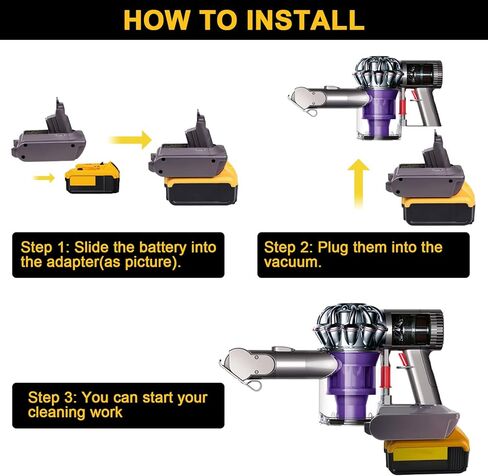 HOW TO INSTALL

Step 1: Slide the battery into the adapter(as picture).

Step 2: Plug them into the vacuum.

Step 3: You can start your cleaning work