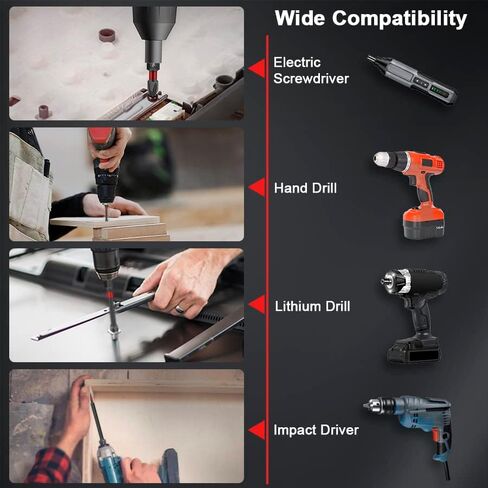 Wide Compatibility

Electric Screwdriver

Hand Drill

Lithium Drill

Impact Driver