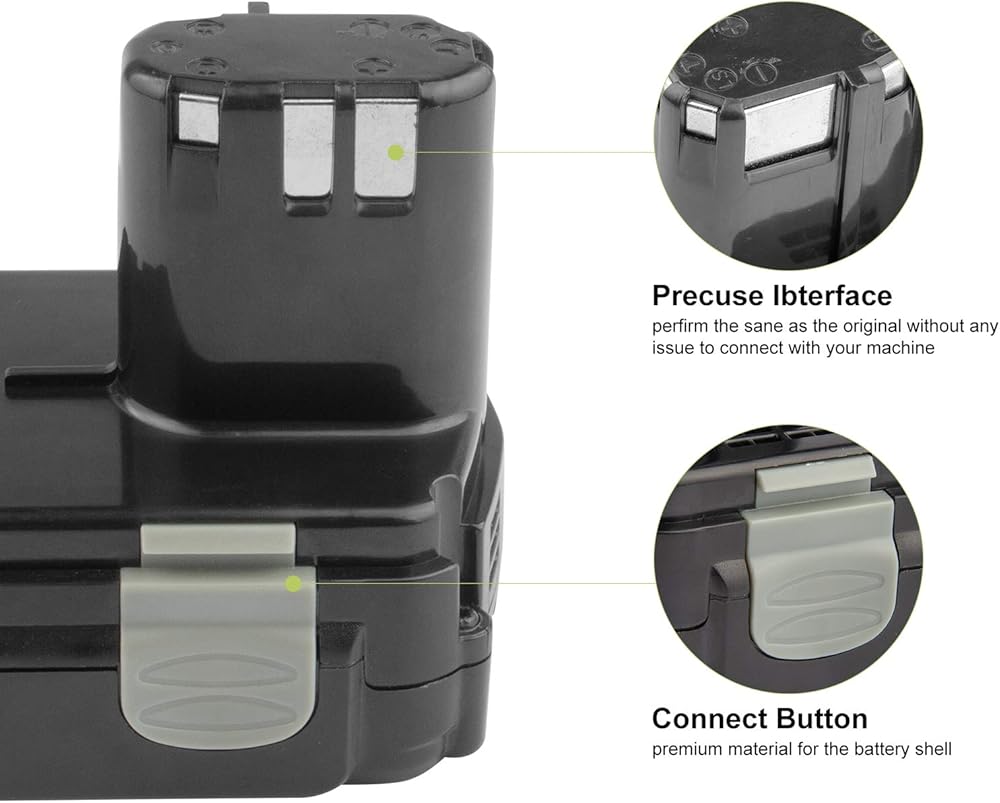 Precuse Ibterface
perfirm the sane as the original without any issue to connect with your machine

Connect Button
premium material for the battery shell