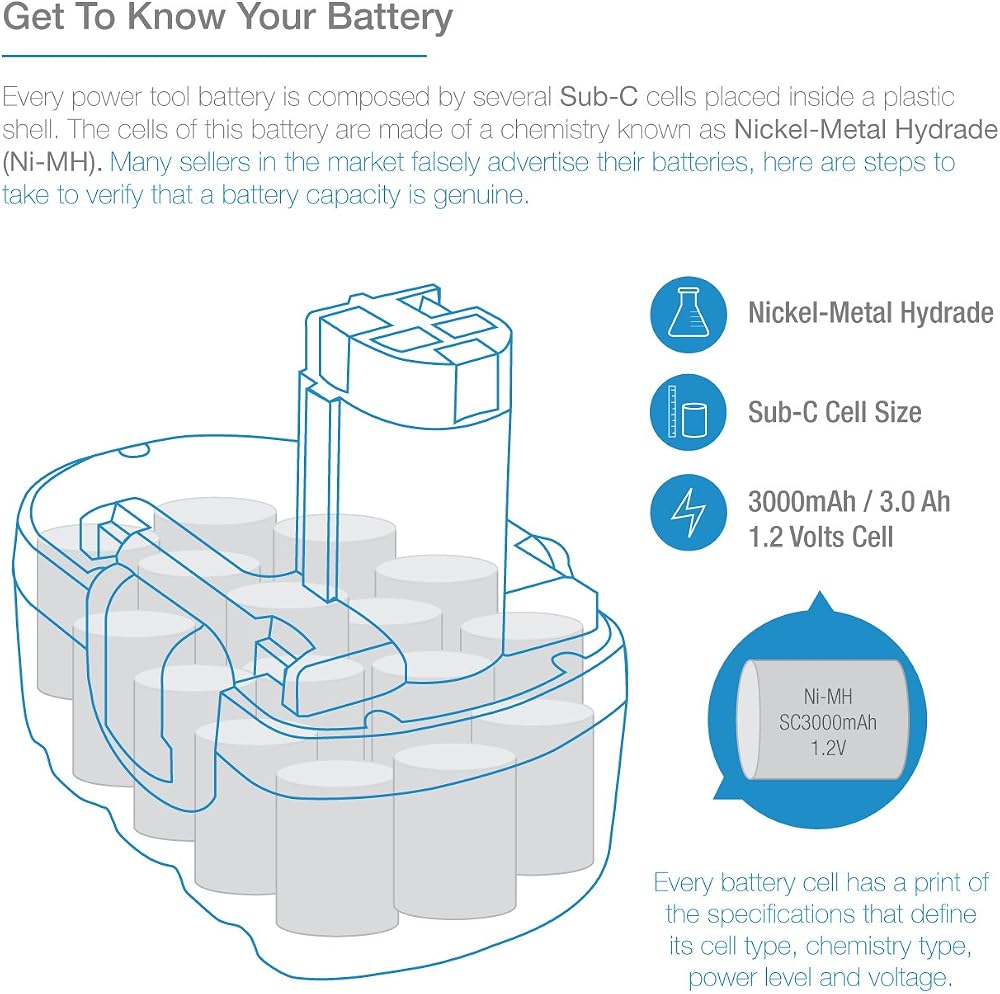 Get To Know Your Battery

Every power tool battery is composed by several Sub-C cells placed inside a plastic shell. The cells of this battery are made of a chemistry known as Nickel-Metal Hydrade (Ni-MH). Many sellers in the market falsely advertise their batteries, here are steps to take to verify that a battery capacity is genuine.

Nickel-Metal Hydrade

Sub-C Cell Size

3000mAh / 3.0 Ah
1.2 Volts Cell

Ni-MH
SC3000mAh
1.2V

Every battery cell has a print of the specifications that define its cell type, chemistry type, power level and voltage.