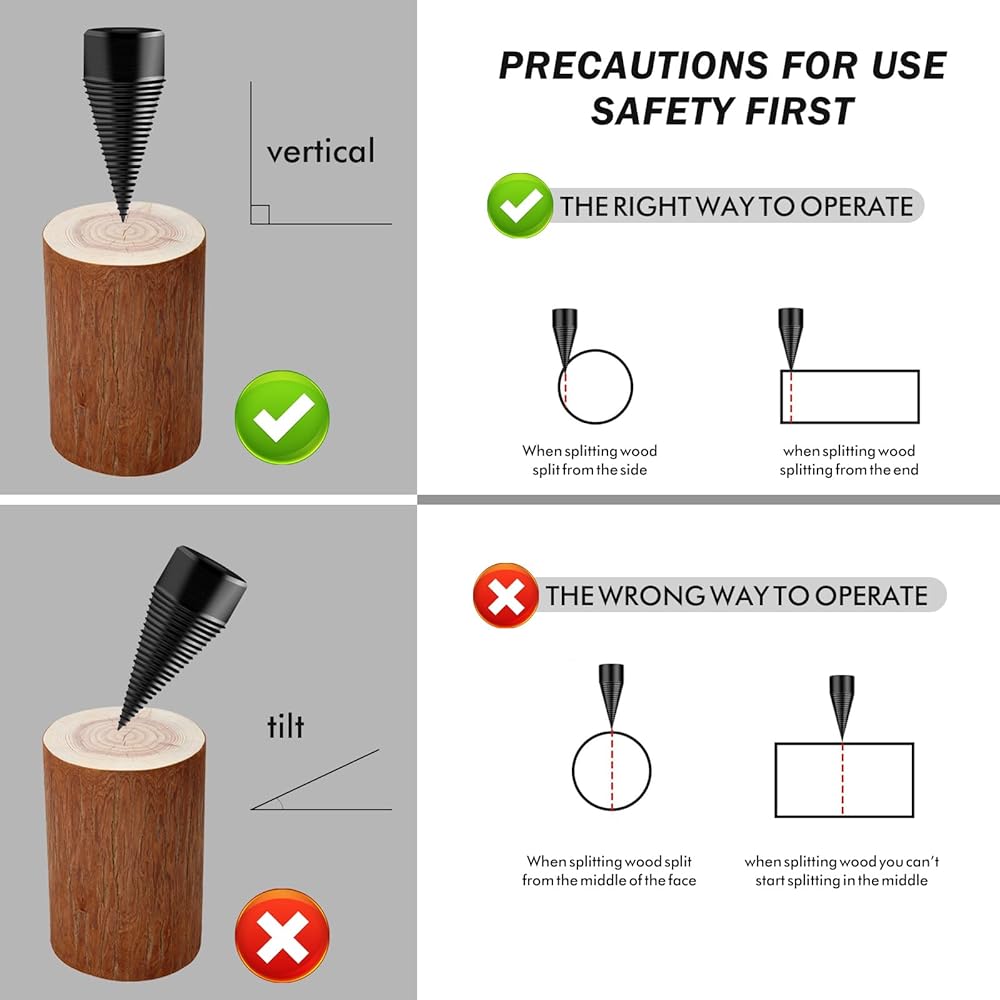 vertical

PRECAUTIONS FOR USE
SAFETY FIRST

THE RIGHT WAY TO OPERATE

When splitting wood split from the side

when splitting wood splitting from the end

tilt

THE WRONG WAY TO OPERATE

When splitting wood split from the middle of the face

when splitting wood you can't start splitting in the middle