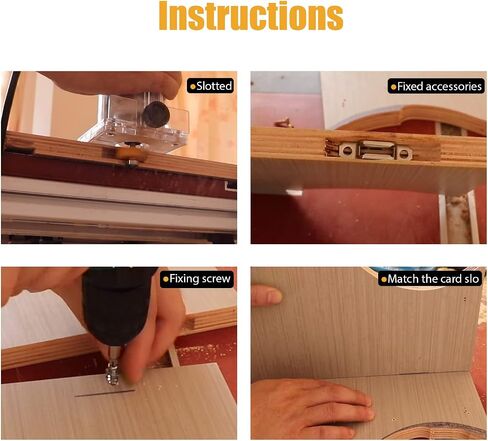 Instructions

• Slotted

• Fixed accessories

• Fixing screw

• Match the card slo