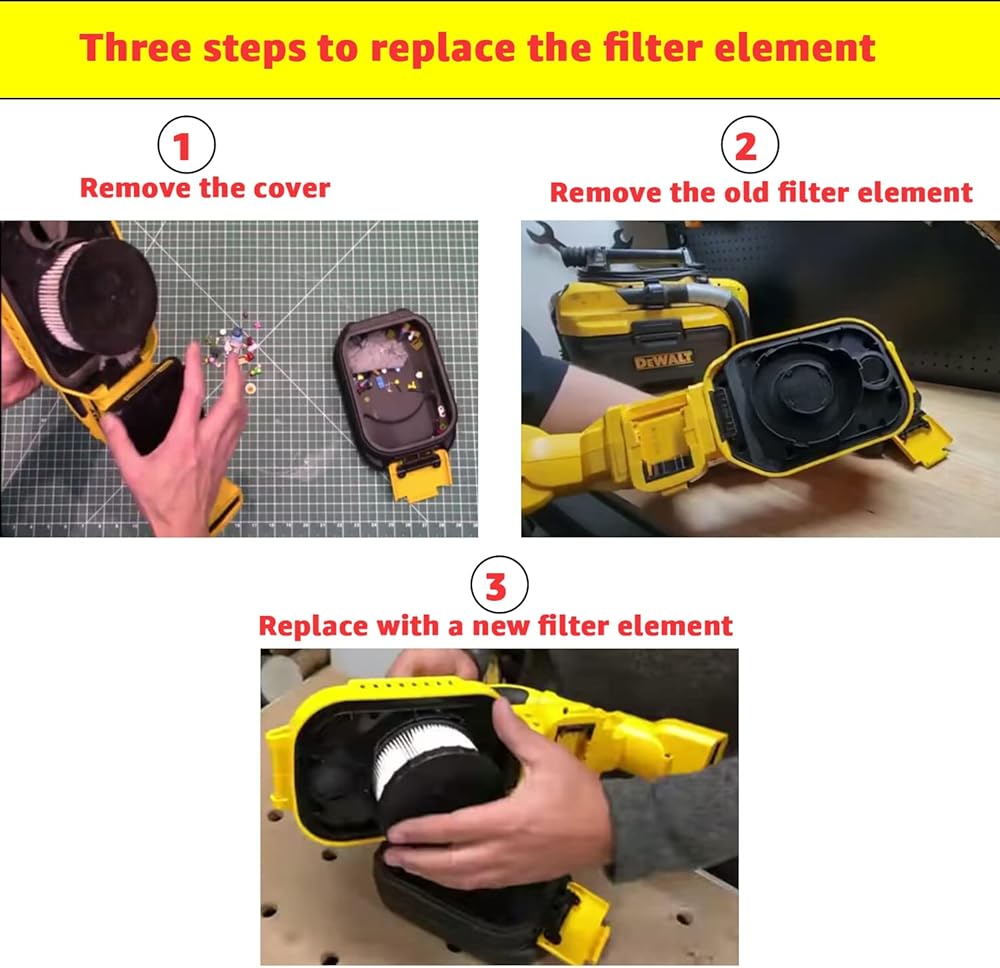 Three steps to replace the filter element

1
Remove the cover

2
Remove the old filter element

DEWALT

3
Replace with a new filter element