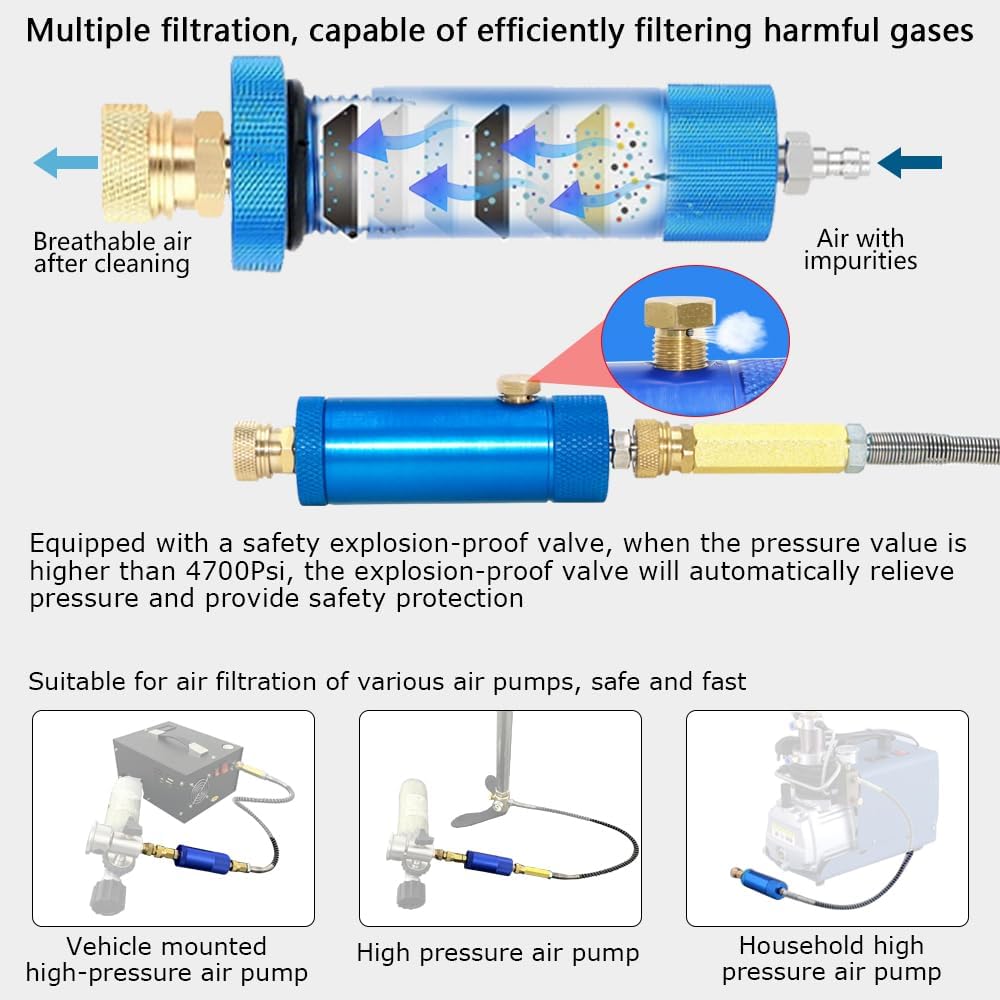 Multiple filtration, capable of efficiently filtering harmful gases

Breathable air after cleaning

Air with impurities

Equipped with a safety explosion-proof valve, when the pressure value is higher than 4700Psi, the explosion-proof valve will automatically relieve pressure and provide safety protection

Suitable for air filtration of various air pumps, safe and fast

Vehicle mounted high-pressure air pump

High pressure air pump

Household high pressure air pump