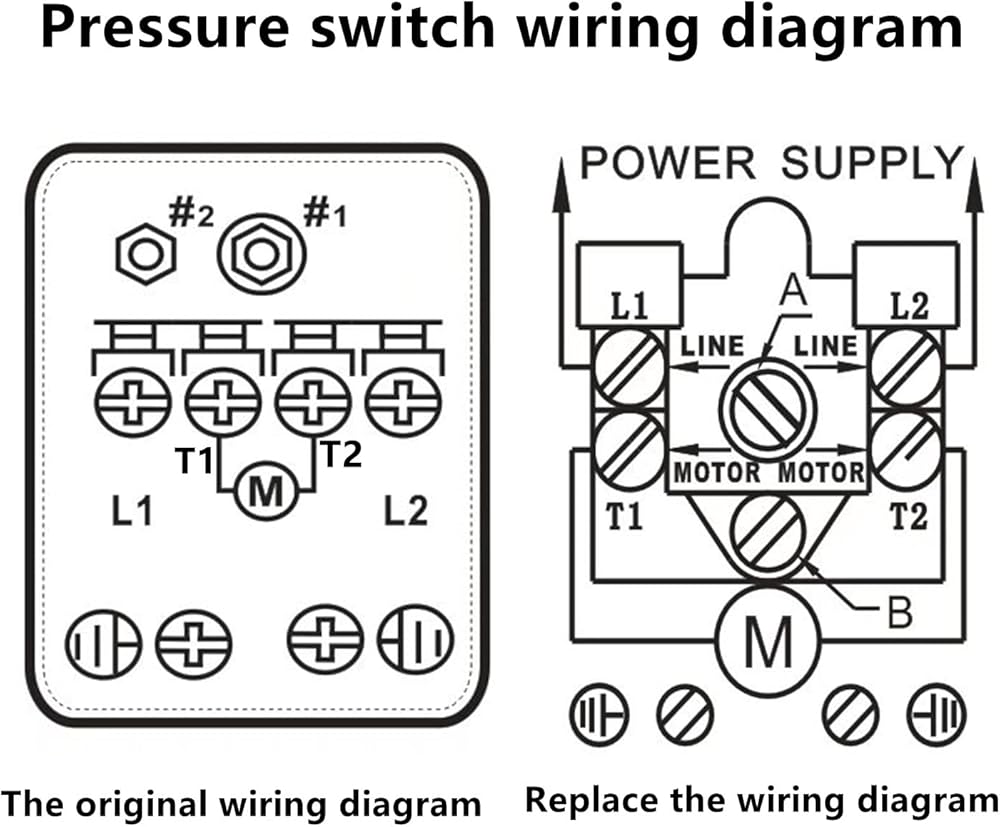 Pressure switch wiring diagram

#2 #1

T1 T2
M
L1 L2

The original wiring diagram

POWER SUPPLY

L1 L2
A
LINE LINE
MOTOR MOTOR
T1 T2
B
M

Replace the wiring diagram