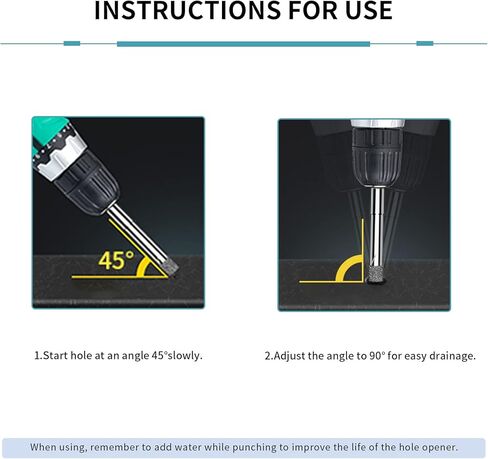 INSTRUCTIONS FOR USE

45°

1.Start hole at an angle 45°slowly.

2.Adjust the angle to 90° for easy drainage.

When using, remember to add water while punching to improve the life of the hole opener.