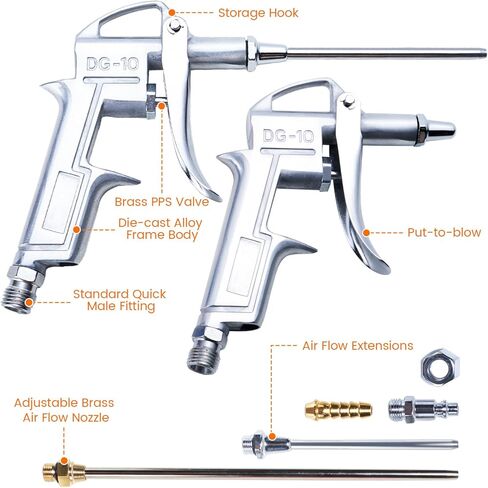 Storage Hook

DG-10

DG-10

Brass PPS Valve

Die-cast Alloy Frame Body

Put-to-blow

Standard Quick Male Fitting

Air Flow Extensions

Adjustable Brass Air Flow Nozzle