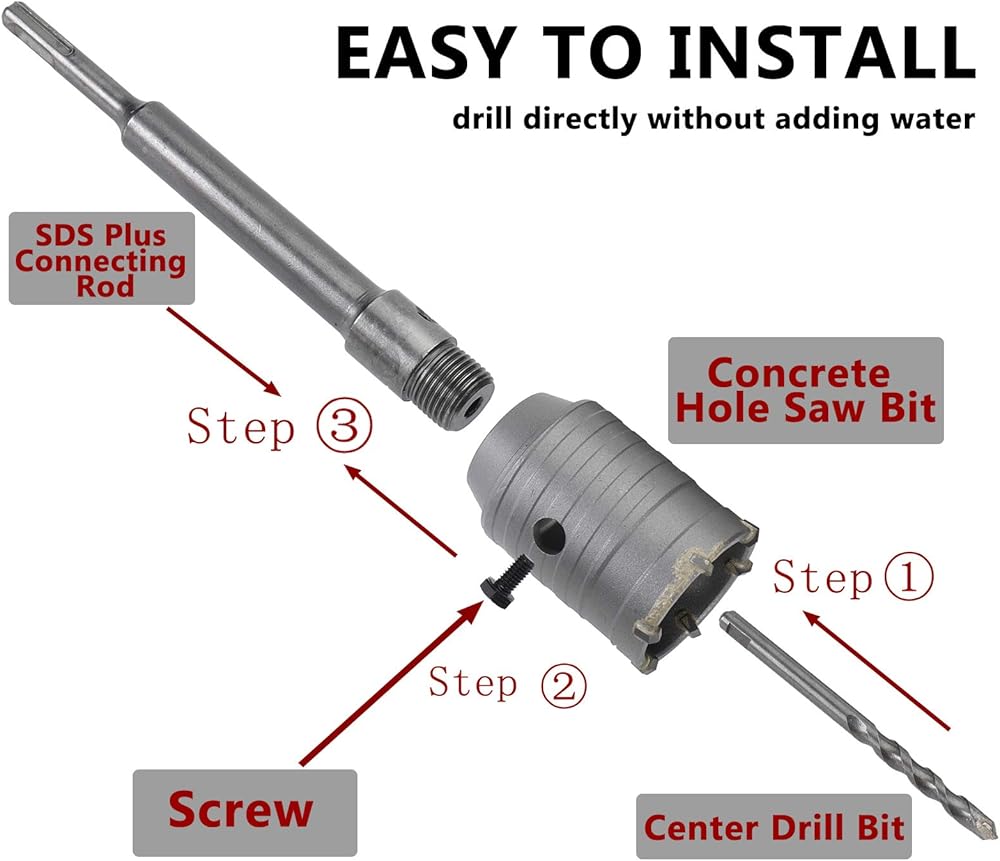 EASY TO INSTALL

drill directly without adding water

SDS Plus Connecting Rod

Concrete Hole Saw Bit

Step ③

Step ①

Step ②

Screw

Center Drill Bit