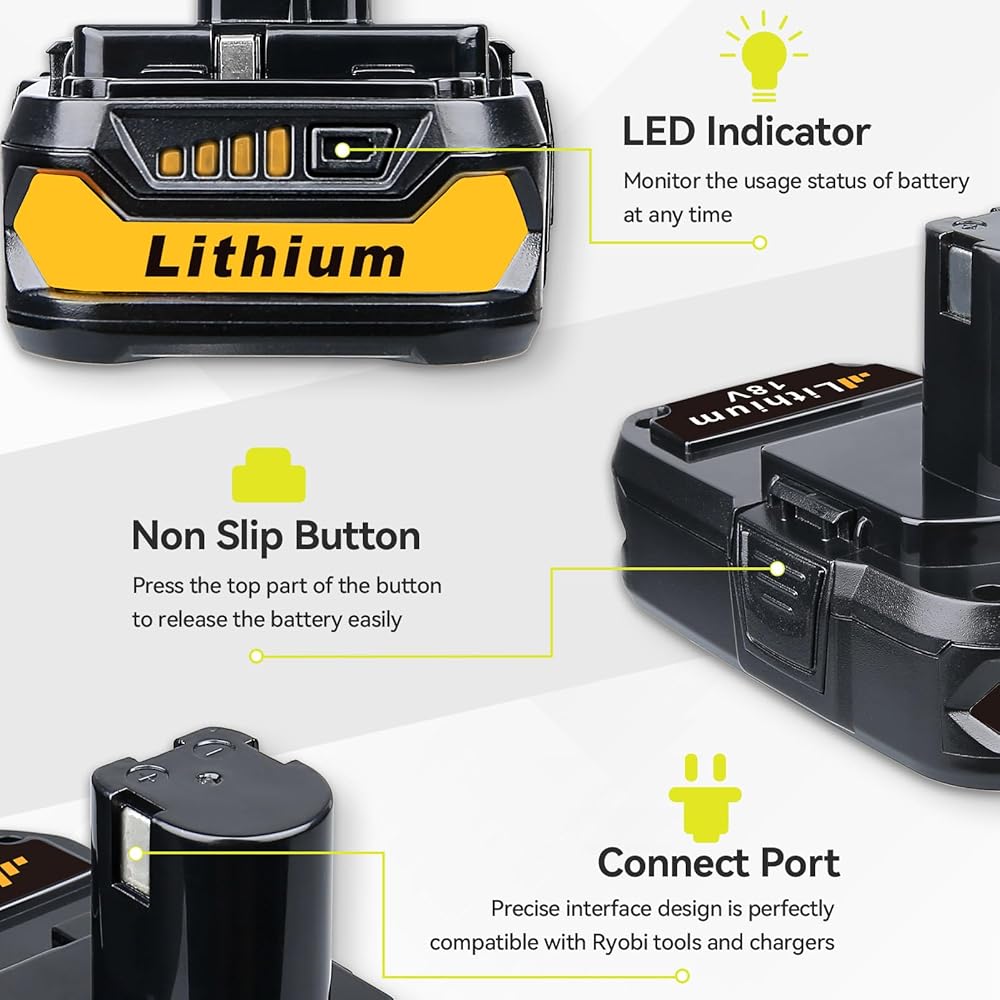 Lithium

LED Indicator
Monitor the usage status of battery at any time

Lithium 18V

Non Slip Button
Press the top part of the button to release the battery easily

Connect Port
Precise interface design is perfectly compatible with Ryobi tools and chargers