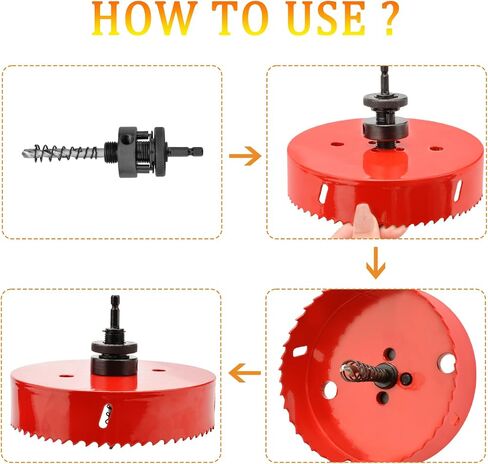 HOW TO USE ?