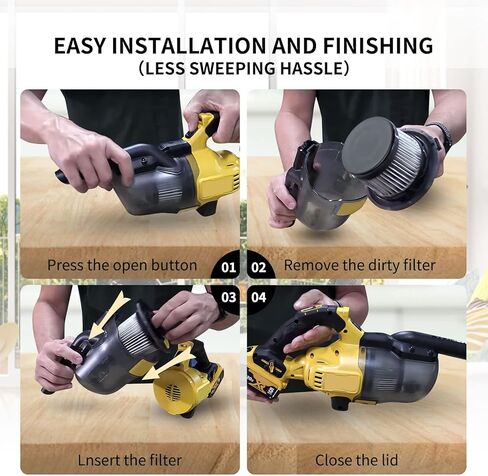 EASY INSTALLATION AND FINISHING
(LESS SWEEPING HASSLE)

Press the open button

01

02

Remove the dirty filter

03

04

Lnsert the filter

Close the lid